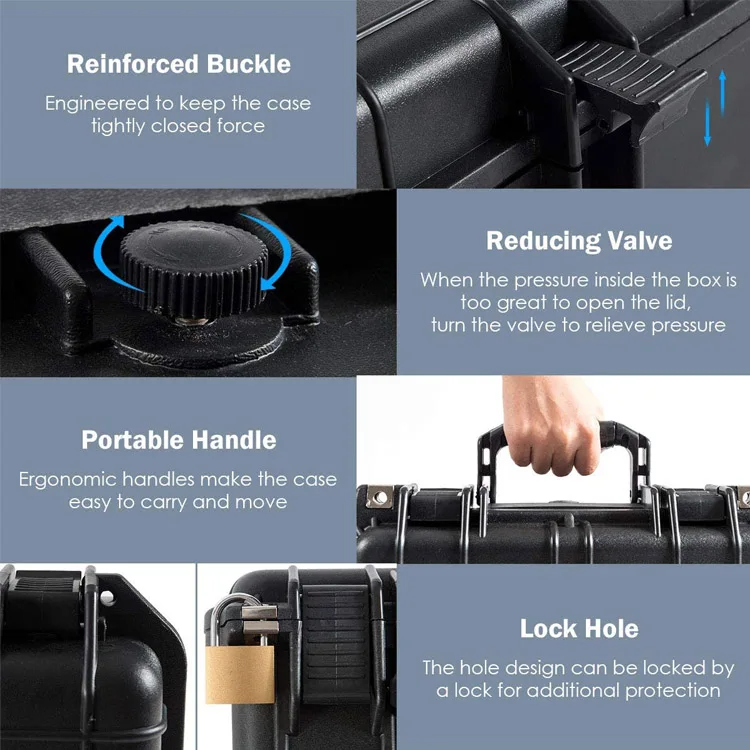 Reinforced Buckle

Engineered to keep the case tightly closed force

Reducing Valve

When the pressure inside the box is too great to open the lid, turn the valve to relieve pressure

Portable Handle

Ergonomic handles make the case easy to carry and move

Lock Hole

The hole design can be locked by a lock for additional protection