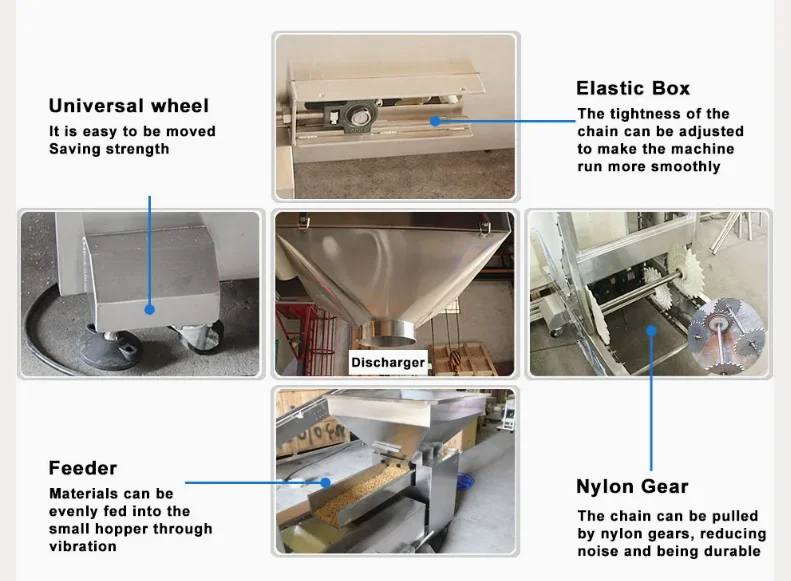 Universal wheel
It is easy to be moved
Saving strength

Elastic Box
The tightness of the chain can be adjusted to make the machine run more smoothly

Discharger

Feeder
Materials can be evenly fed into the small hopper through vibration

Nylon Gear
The chain can be pulled by nylon gears, reducing noise and being durable