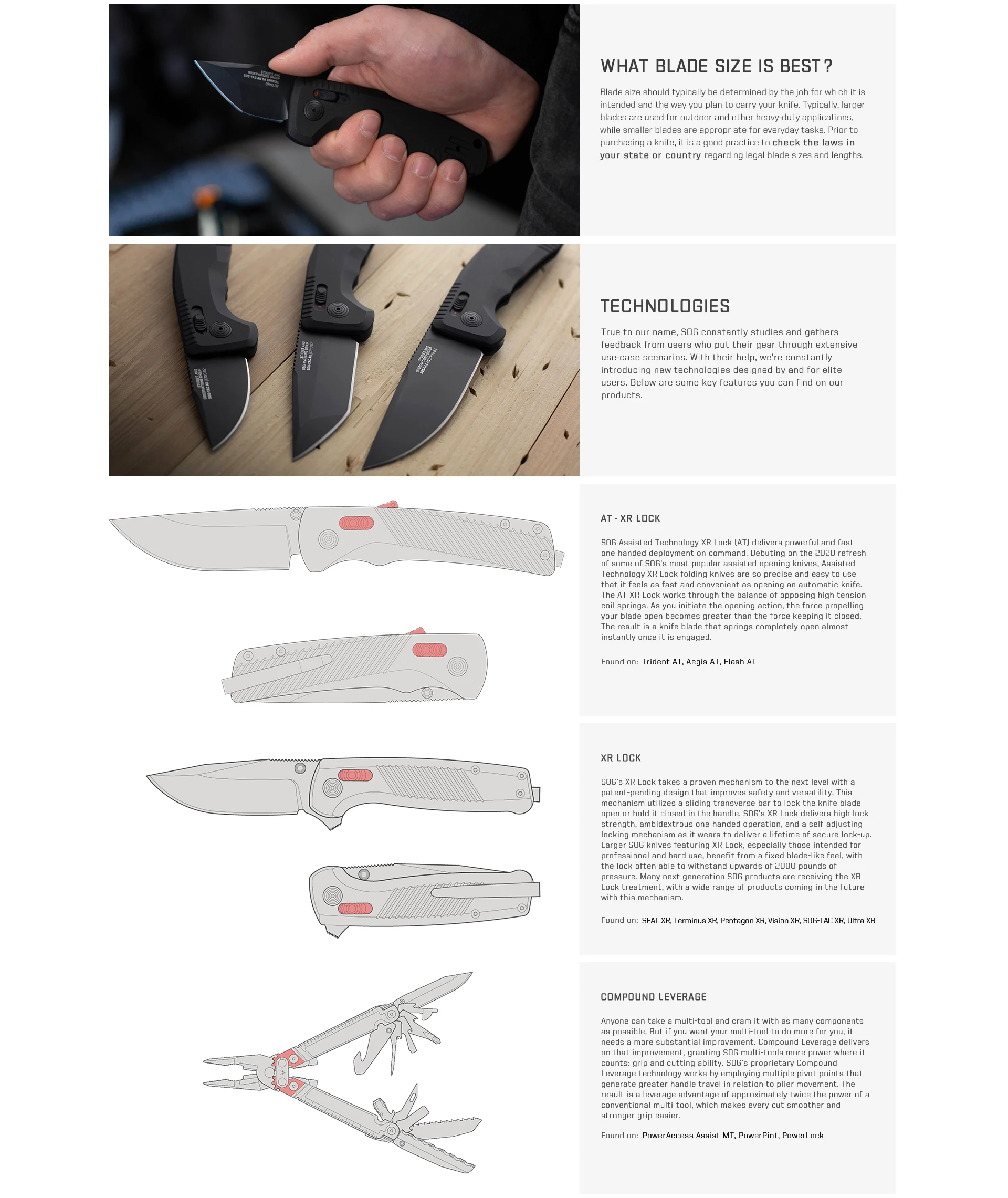 STUDIES AND OBSERVATIONS GROUP
SOG-TAC AU CA SPECIAL
CRYO D2

WHAT BLADE SIZE IS BEST?

Blade size should typically be determined by the job for which it is intended and the way you plan to carry your knife. Typically, larger blades are used for outdoor and other heavy-duty applications, while smaller blades are appropriate for everyday tasks. Prior to purchasing a knife, it is a good practice to check the laws in your state or country regarding legal blade sizes and lengths.

TECHNOLOGIES

True to our name, SOG constantly studies and gathers feedback from users who put their gear through extensive use-case scenarios. With their help, we're constantly introducing new technologies designed by and for elite users. Below are some key features you can find on our products.

AT - XR LOCK

SOG Assisted Technology XR Lock (AT) delivers powerful and fast one-handed deployment on command. Debuting on the 2020 refresh of some of SOG's most popular assisted opening knives, Assisted Technology XR Lock folding knives are so precise and easy to use that it feels as fast and convenient as opening an automatic knife. The AT-XR Lock works through the balance of opposing high tension coil springs. As you initiate the opening action, the force propelling your blade open becomes greater than the force keeping it closed. The result is a knife blade that springs completely open almost instantly once it is engaged.

Found on: Trident AT, Aegis AT, Flash AT

XR LOCK

SOG's XR Lock takes a proven mechanism to the next level with a patent-pending design that improves safety and versatility. This mechanism utilizes a sliding transverse bar to lock the knife blade open or hold it closed in the handle. SOG's XR Lock delivers high lock strength, ambidextrous one-handed operation, and a self-adjusting locking mechanism as it wears to deliver a lifetime of secure lock-up. Larger SOG knives featuring XR Lock, especially those intended for professional and hard use, benefit from a fixed blade-like feel, with the lock often able to withstand upwards of 2000 pounds of pressure. Many next generation SOG products are receiving the XR Lock treatment, with a wide range of products coming in the future with this mechanism.

Found on: SEAL XR, Terminus XR, Pentagon XR, Vision XR, SOG-TAC XR, Ultra XR

COMPOUND LEVERAGE

Anyone can take a multi-tool and cram it with as many components as possible. But if you want your multi-tool to do more for you, it needs a more substantial improvement. Compound Leverage delivers on that improvement, granting SOG multi-tools more power where it counts: grip and cutting ability. SOG's proprietary Compound Leverage technology works by employing multiple pivot points that generate greater handle travel in relation to plier movement. The result is a leverage advantage of approximately twice the power of a conventional multi-tool, which makes every cut smoother and stronger grip easier.

Found on: PowerAccess Assist MT, PowerPint, PowerLock