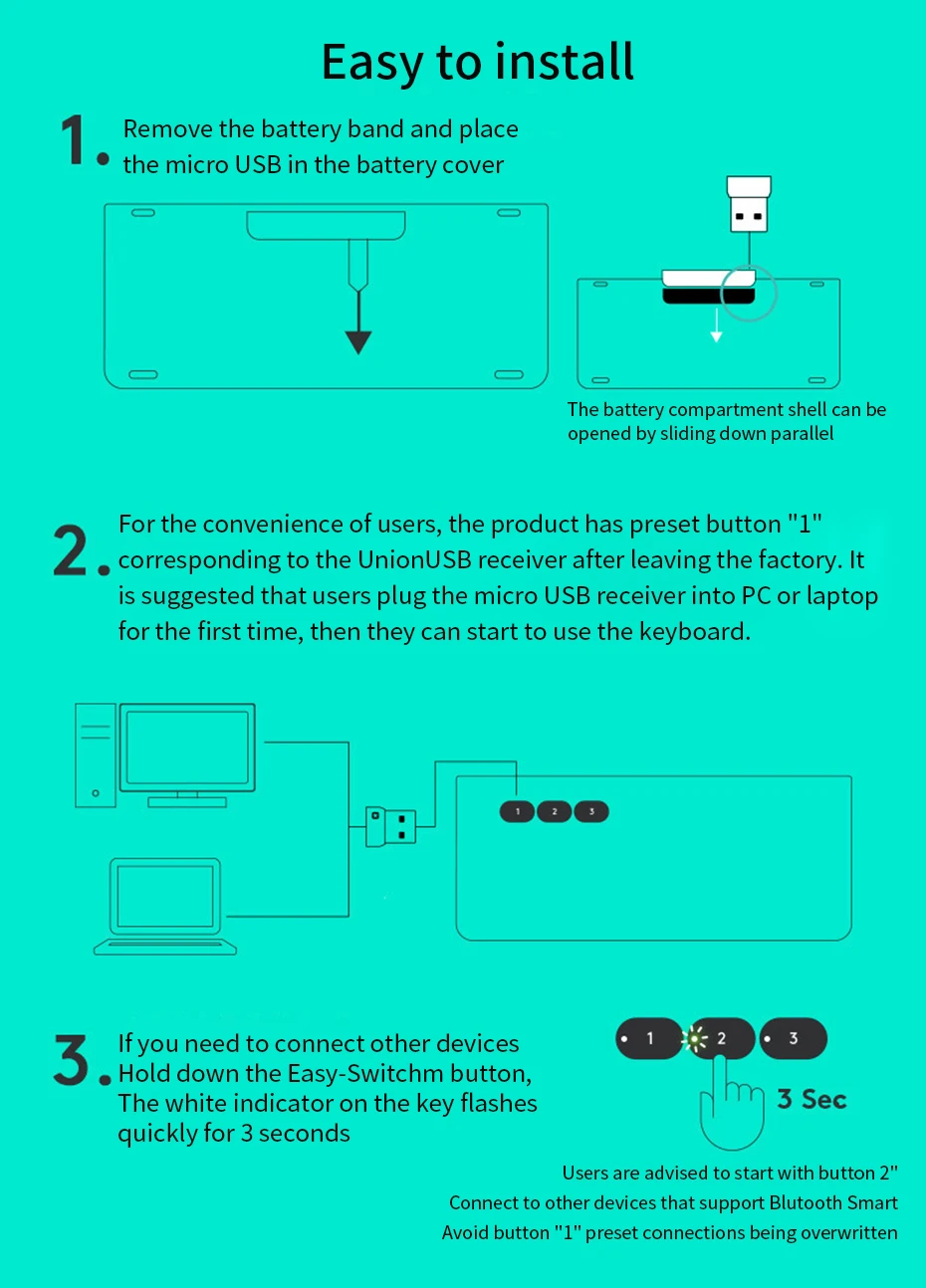 Easy to install

1. Remove the battery band and place the micro USB in the battery cover

The battery compartment shell can be opened by sliding down parallel

2. For the convenience of users, the product has preset button "1" corresponding to the UnionUSB receiver after leaving the factory. It is suggested that users plug the micro USB receiver into PC or laptop for the first time, then they can start to use the keyboard.

1 2 3

3. If you need to connect other devices Hold down the Easy-Switchm button, The white indicator on the key flashes quickly for 3 seconds

1 2 3

3 Sec

Users are advised to start with button 2"
Connect to other devices that support Blutooth Smart
Avoid button "1" preset connections being overwritten