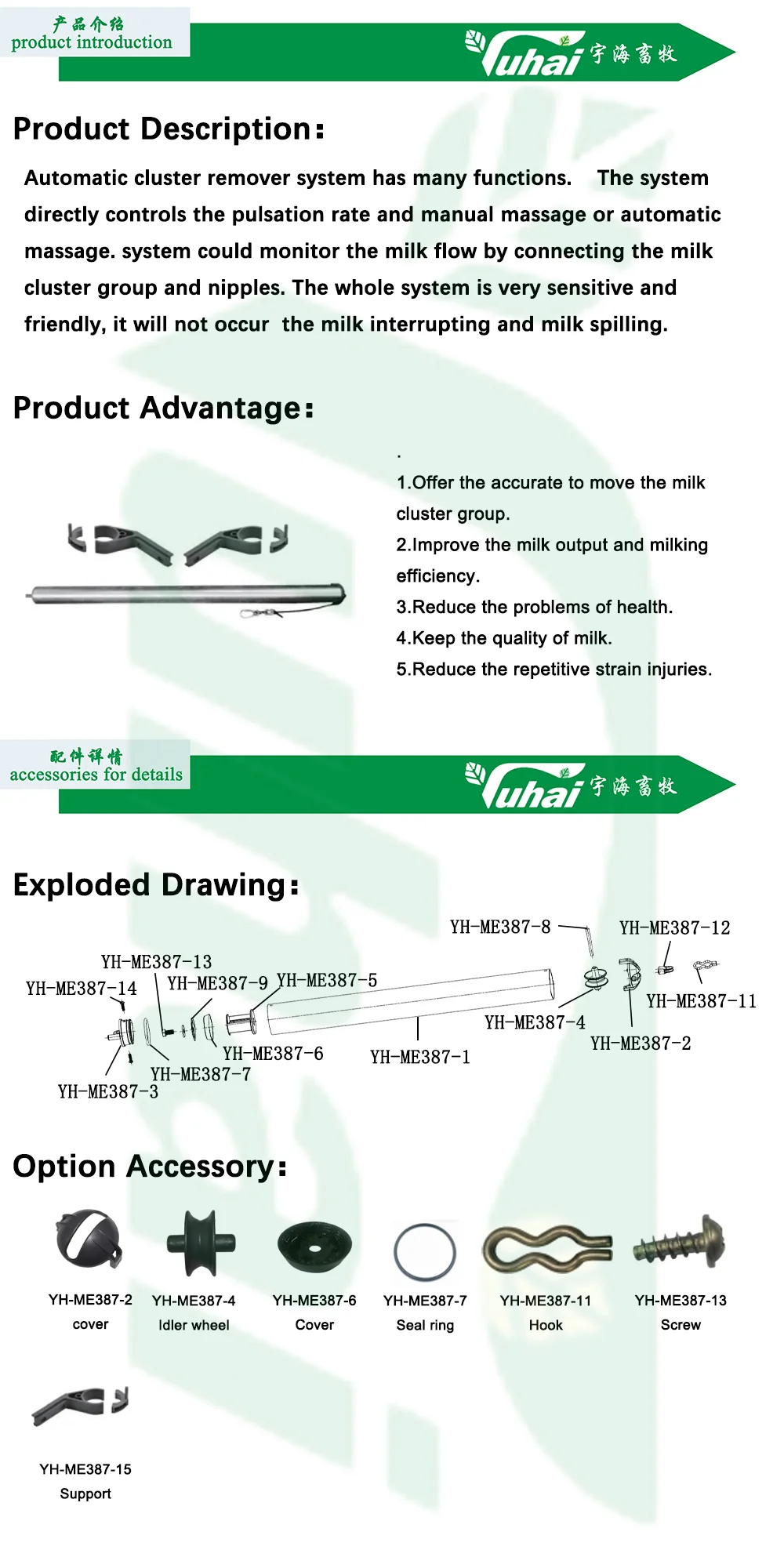 产品介绍
product introduction

Yuhai 宇海畜牧

Product Description:

Automatic cluster remover system has many functions. The system directly controls the pulsation rate and manual massage or automatic massage. system could monitor the milk flow by connecting the milk cluster group and nipples. The whole system is very sensitive and friendly, it will not occur the milk interrupting and milk spilling.

Product Advantage:

.
1.Offer the accurate to move the milk cluster group.
2.Improve the milk output and milking efficiency.
3.Reduce the problems of health.
4.Keep the quality of milk.
5.Reduce the repetitive strain injuries.

配件详情
accessories for details

Yuhai 宇海畜牧

Exploded Drawing:

YH-ME387-8
YH-ME387-12
YH-ME387-13
YH-ME387-14
YH-ME387-9
YH-ME387-5
YH-ME387-11
YH-ME387-4
YH-ME387-2
YH-ME387-6
YH-ME387-1
YH-ME387-7
YH-ME387-3

Option Accessory:

YH-ME387-2
cover
YH-ME387-4
Idler wheel
YH-ME387-6
Cover
YH-ME387-7
Seal ring
YH-ME387-11
Hook
YH-ME387-13
Screw

YH-ME387-15
Support