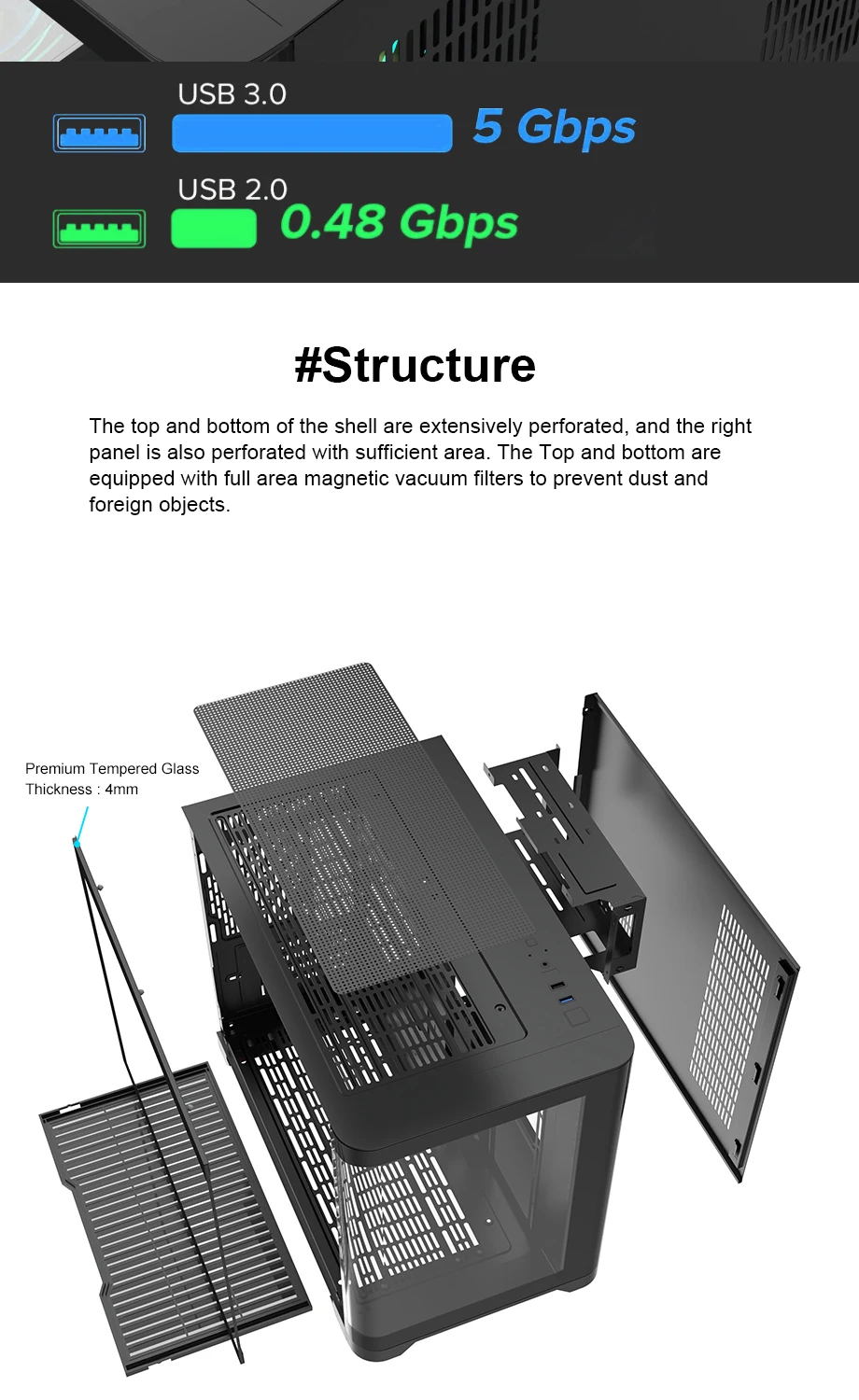 USB 3.0
5 Gbps
USB 2.0
0.48 Gbps

#Structure

The top and bottom of the shell are extensively perforated, and the right panel is also perforated with sufficient area. The Top and bottom are equipped with full area magnetic vacuum filters to prevent dust and foreign objects.

Premium Tempered Glass
Thickness : 4mm