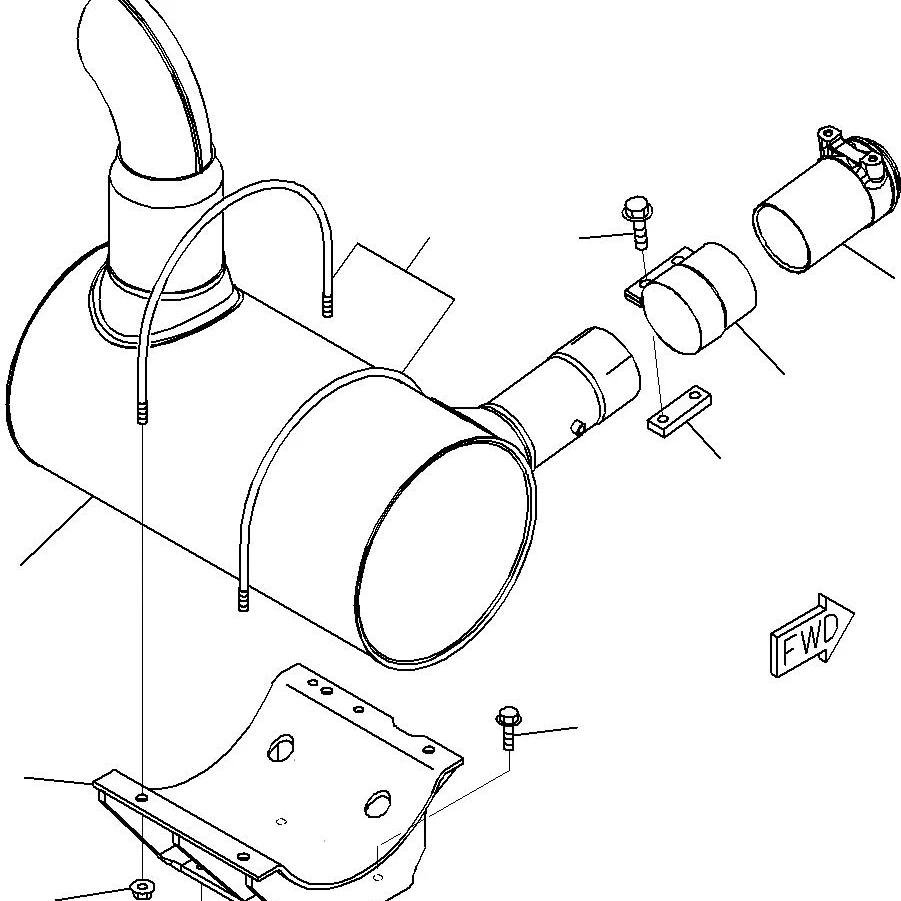 FWD