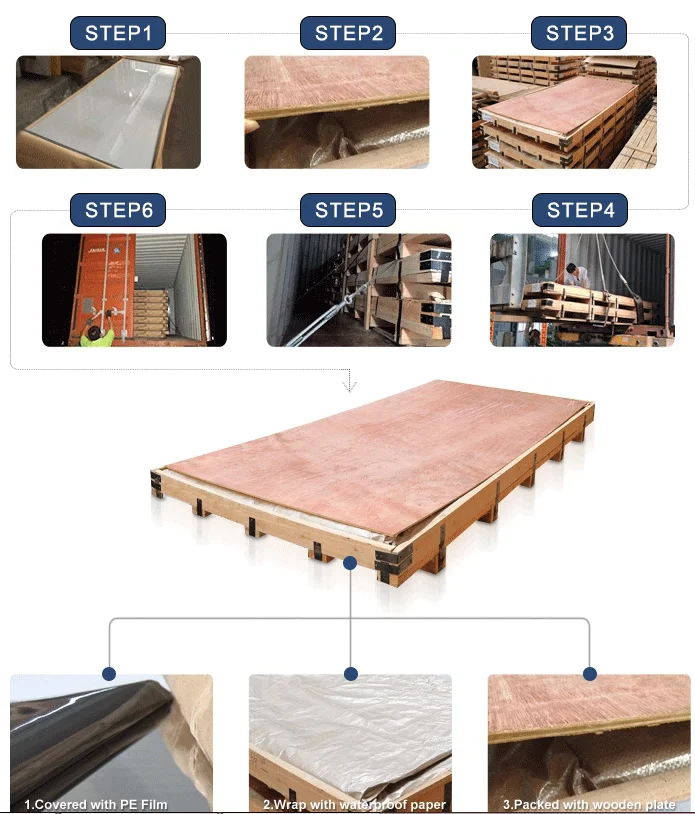 STEP1 STEP2 STEP3

STEP6 STEP5 STEP4

1.Covered with PE Film 2.Wrap with waterproof paper 3.Packed with wooden plate