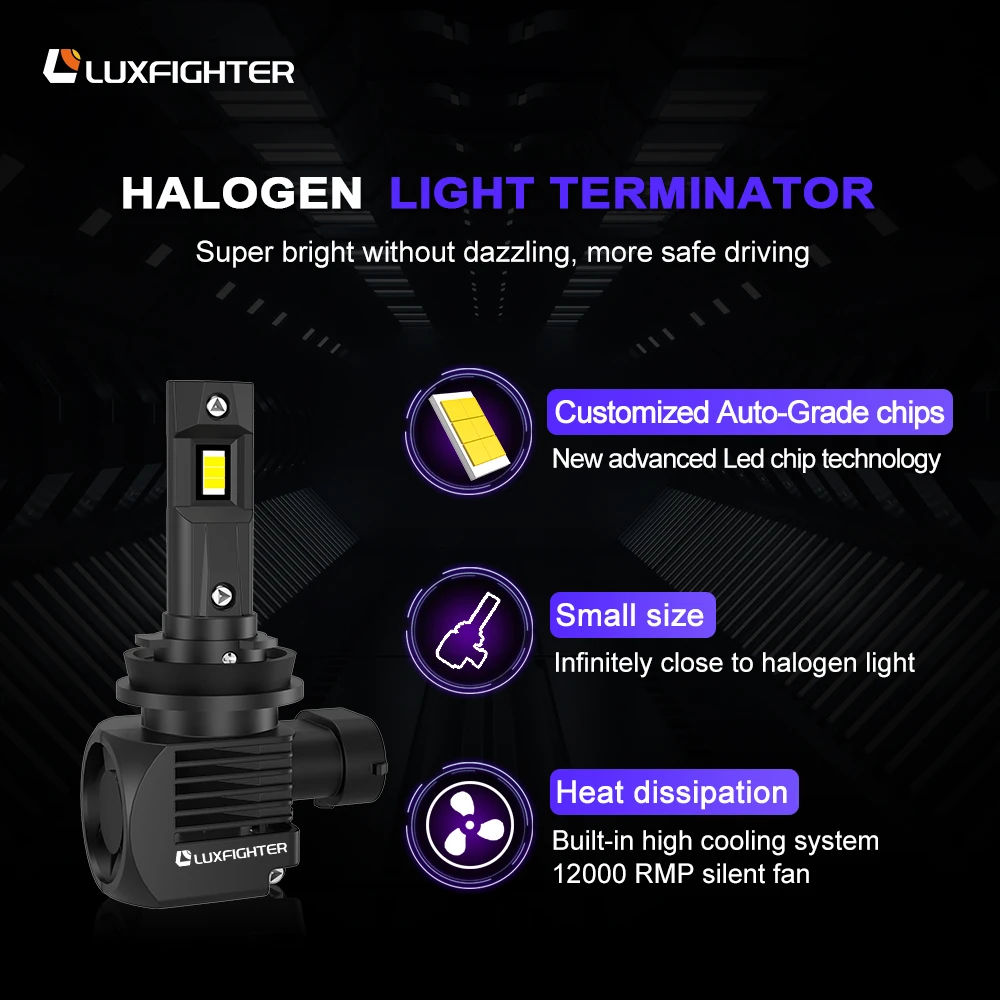 LUXFIGHTER

HALOGEN LIGHT TERMINATOR

Super bright without dazzling, more safe driving

Customized Auto-Grade chips

New advanced Led chip technology

Small size

Infinitely close to halogen light

Heat dissipation

Built-in high cooling system
12000 RMP silent fan

LUXFIGHTER