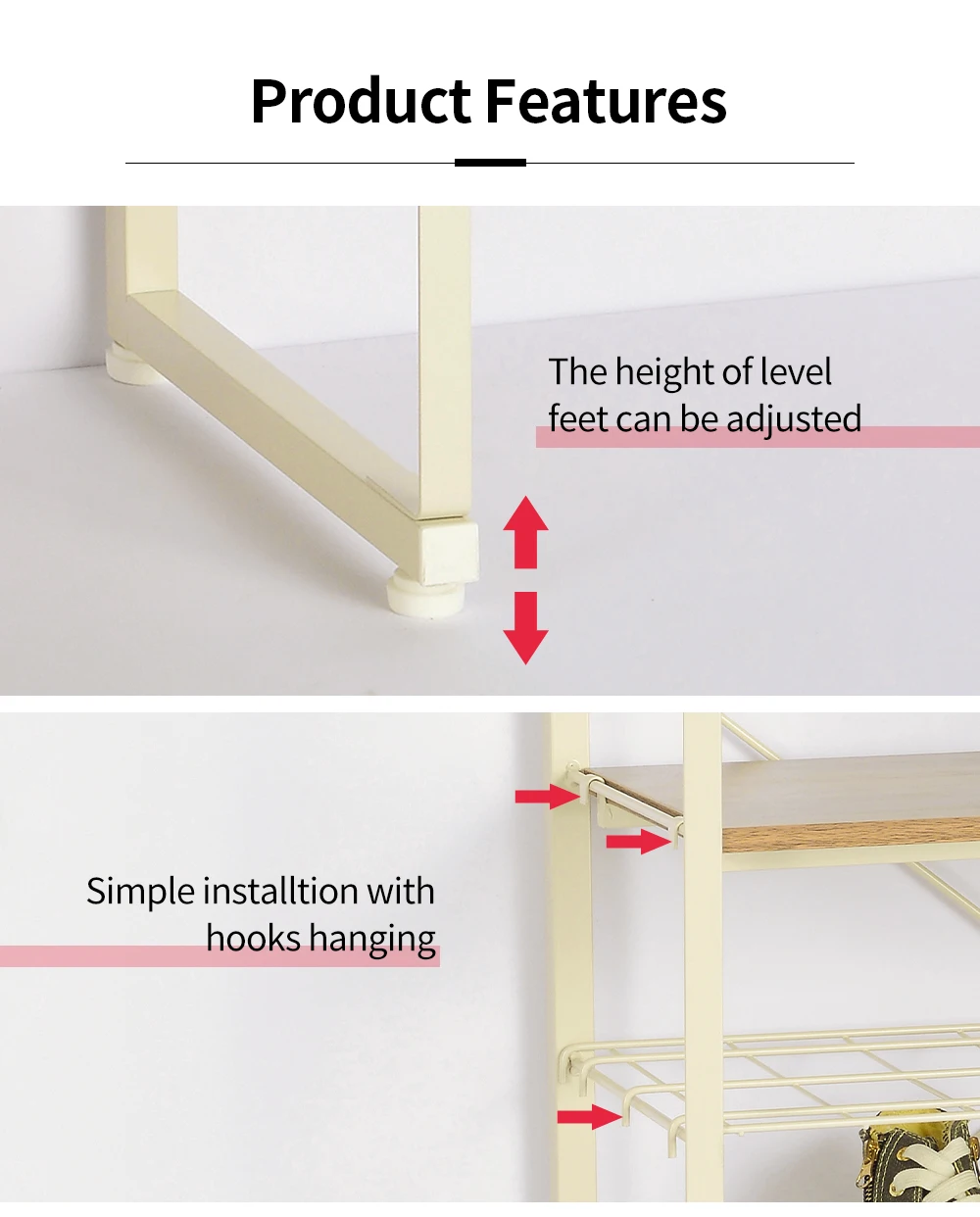 Product Features

The height of level feet can be adjusted

Simple installtion with hooks hanging