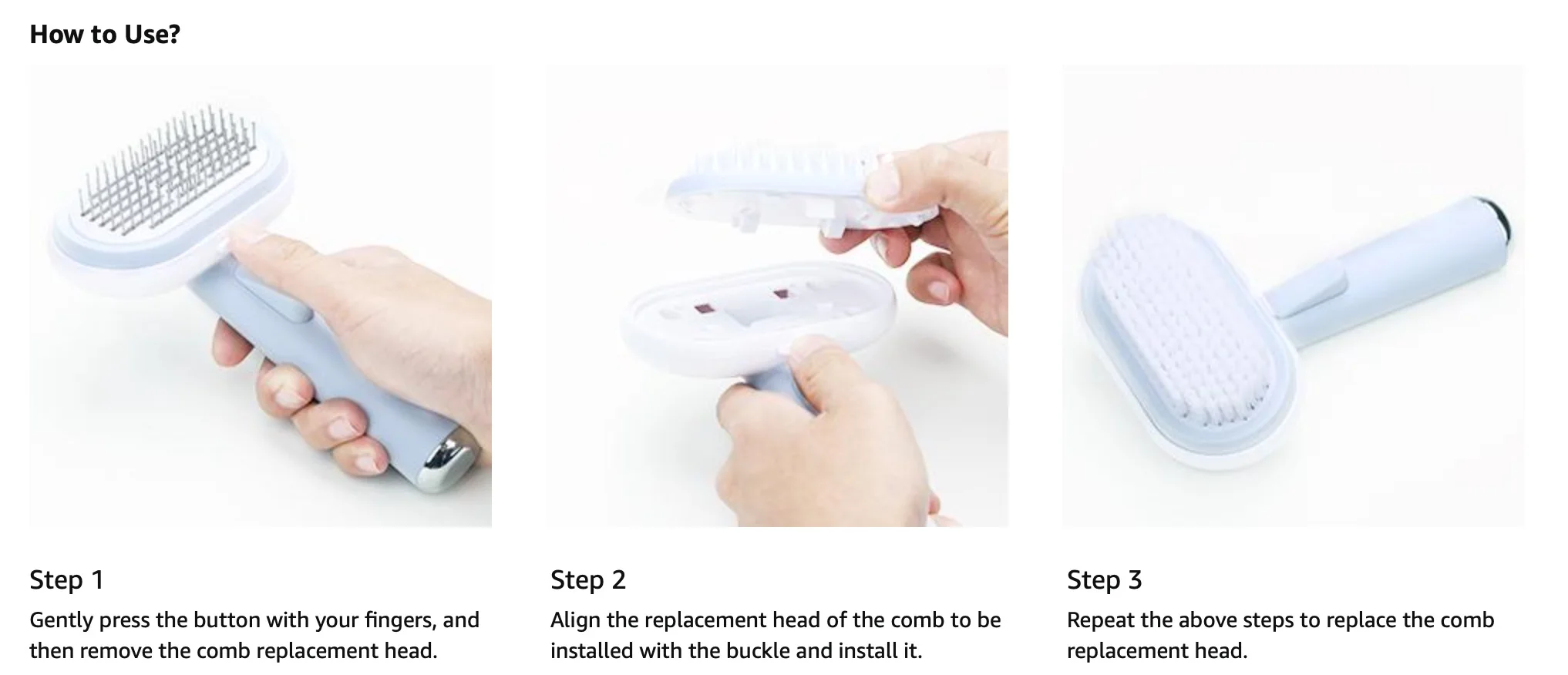 How to Use?

Step 1

Gently press the button with your fingers, and then remove the comb replacement head.

Step 2

Align the replacement head of the comb to be installed with the buckle and install it.

Step 3

Repeat the above steps to replace the comb replacement head.