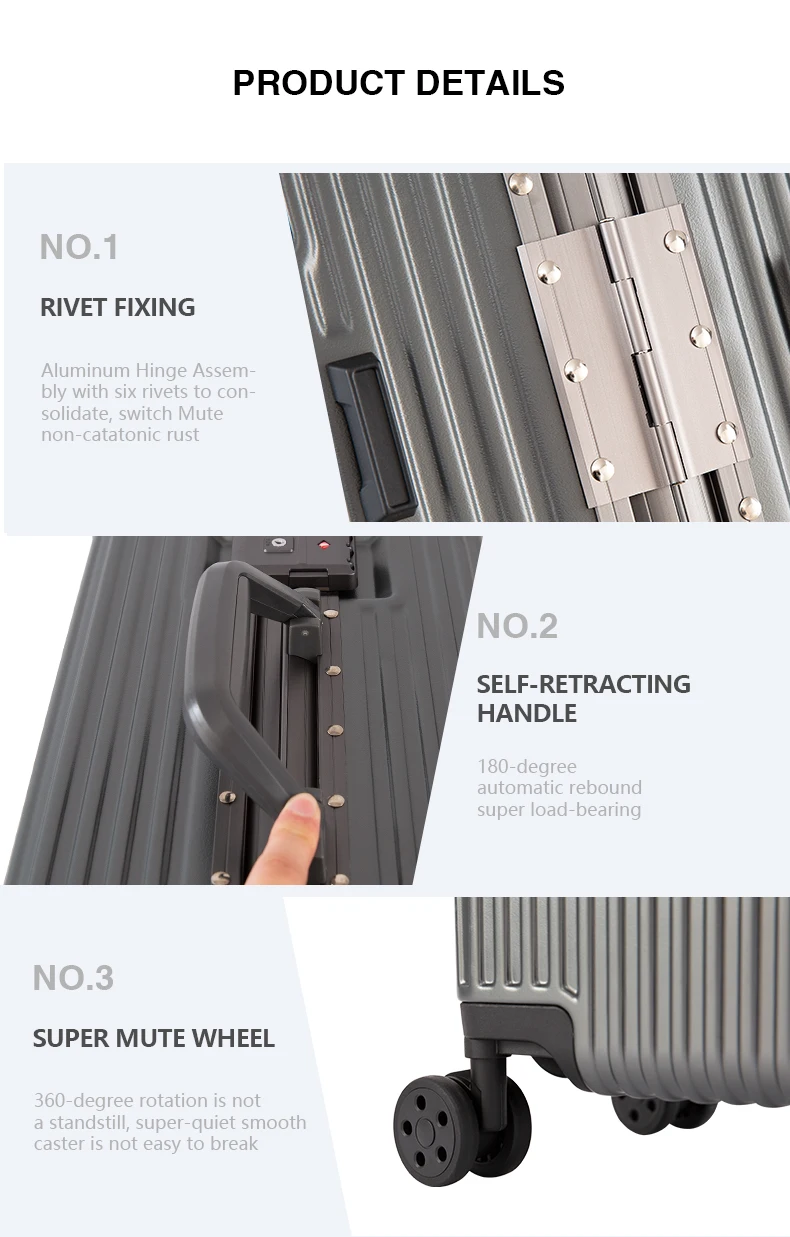 PRODUCT DETAILS

NO.1

RIVET FIXING

Aluminum Hinge Assembly with six rivets to consolidate, switch Mute non-catatonic rust

NO.2

SELF-RETRACTING HANDLE

180-degree automatic rebound super load-bearing

NO.3

SUPER MUTE WHEEL

360-degree rotation is not a standstill, super-quiet smooth caster is not easy to break