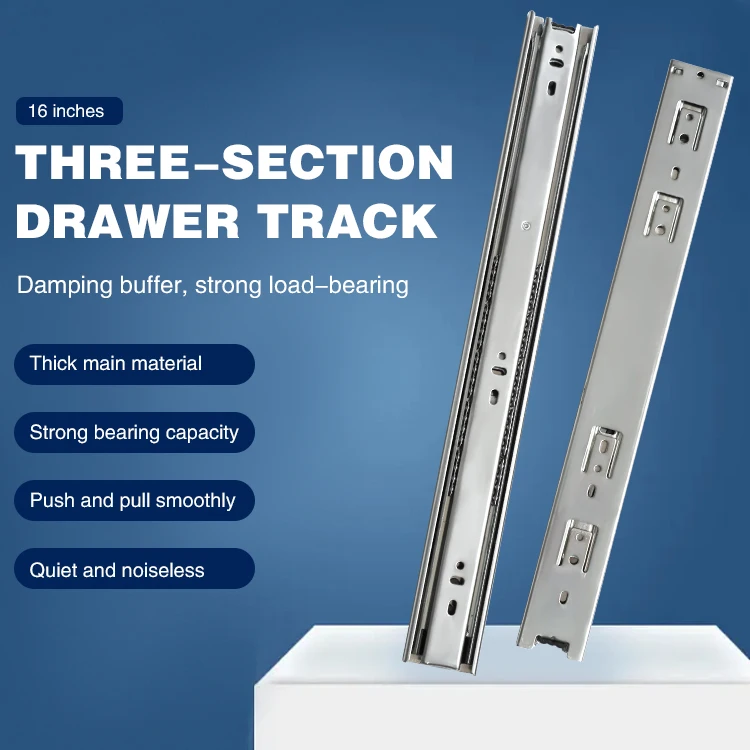 16 inches

THREE–SECTION DRAWER TRACK

Damping buffer, strong load–bearing

Thick main material

Strong bearing capacity

Push and pull smoothly

Quiet and noiseless