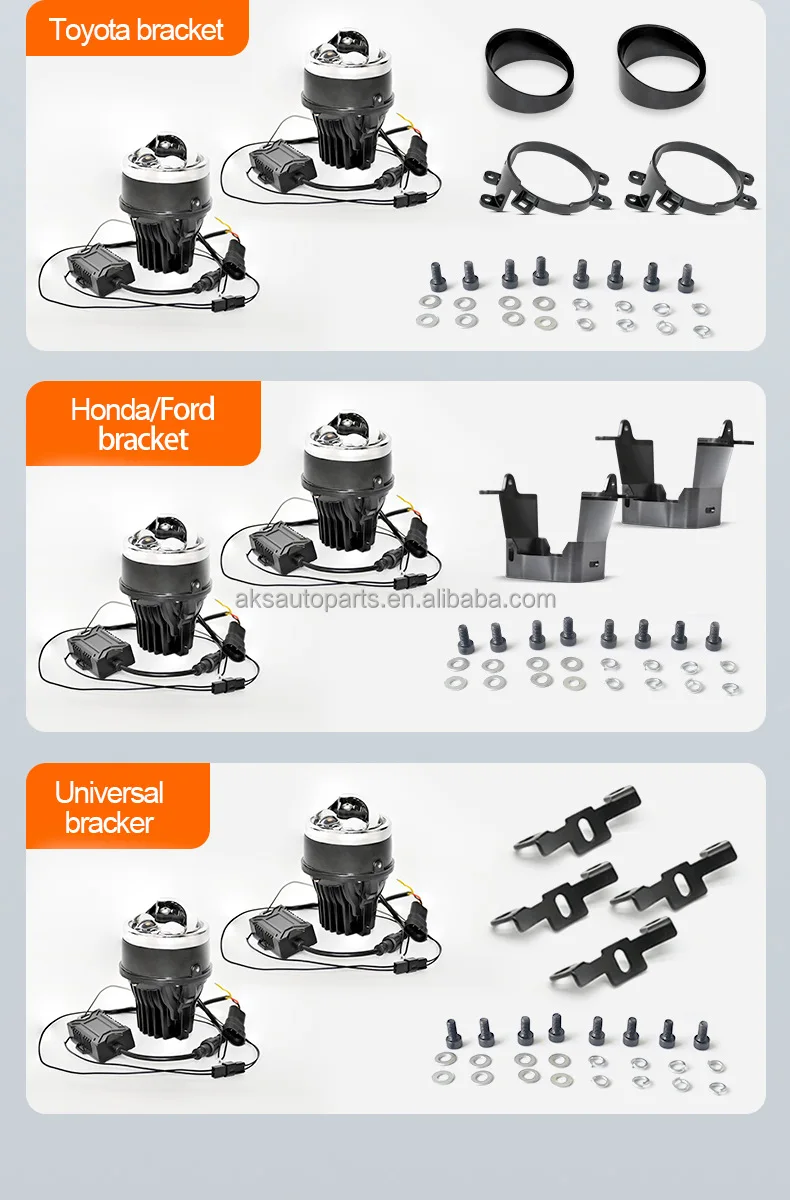 Toyota bracket

Honda/Ford bracket

aksautoparts.en.alibaba.com

Universal bracker