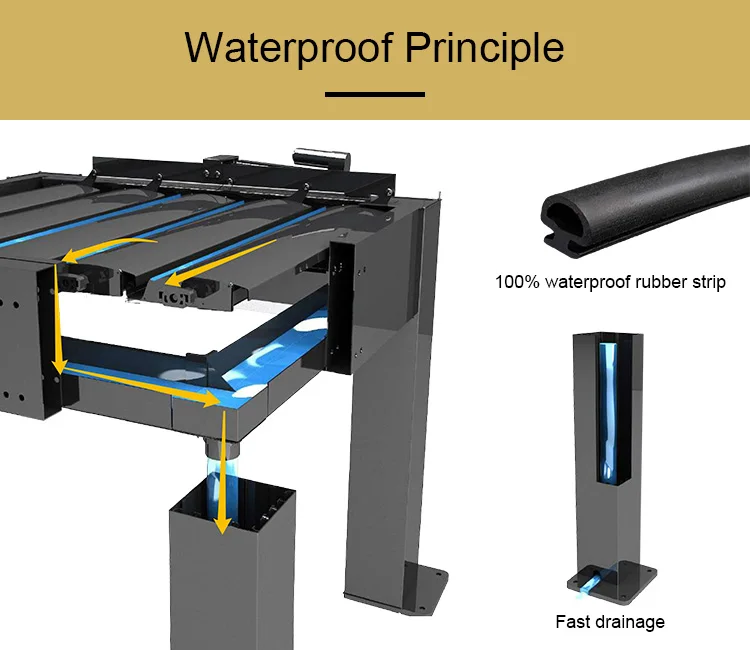 Waterproof Principle

100% waterproof rubber strip

Fast drainage