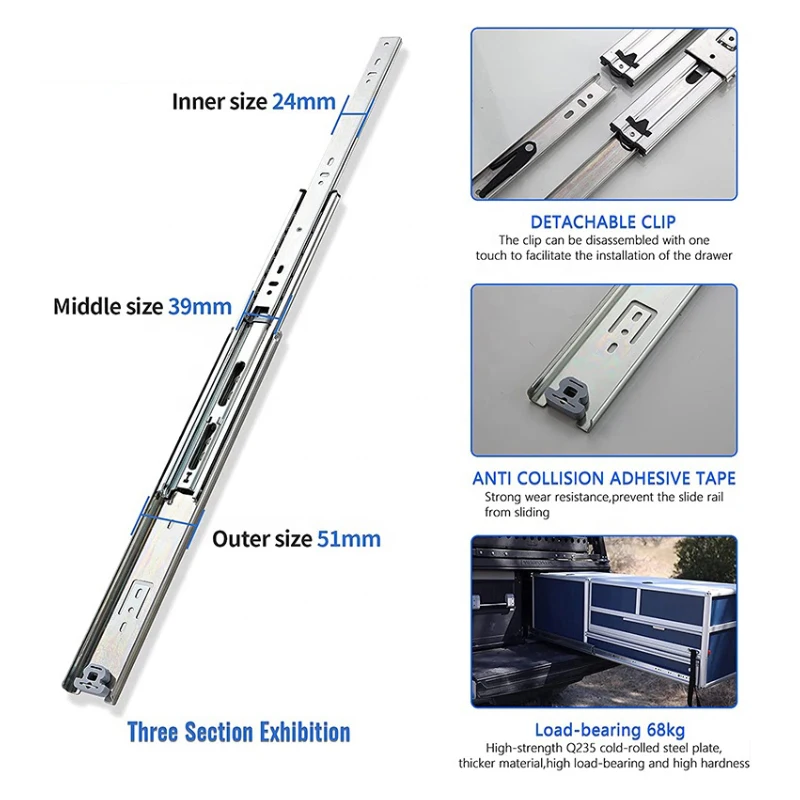 Inner size 24mm

Middle size 39mm

Outer size 51mm

Three Section Exhibition

DETACHABLE CLIP
The clip can be disassembled with one touch to facilitate the installation of the drawer

ANTI COLLISION ADHESIVE TAPE
Strong wear resistance,prevent the slide rail from sliding

Load-bearing 68kg
High-strength Q235 cold-rolled steel plate, thicker material,high load-bearing and high hardness