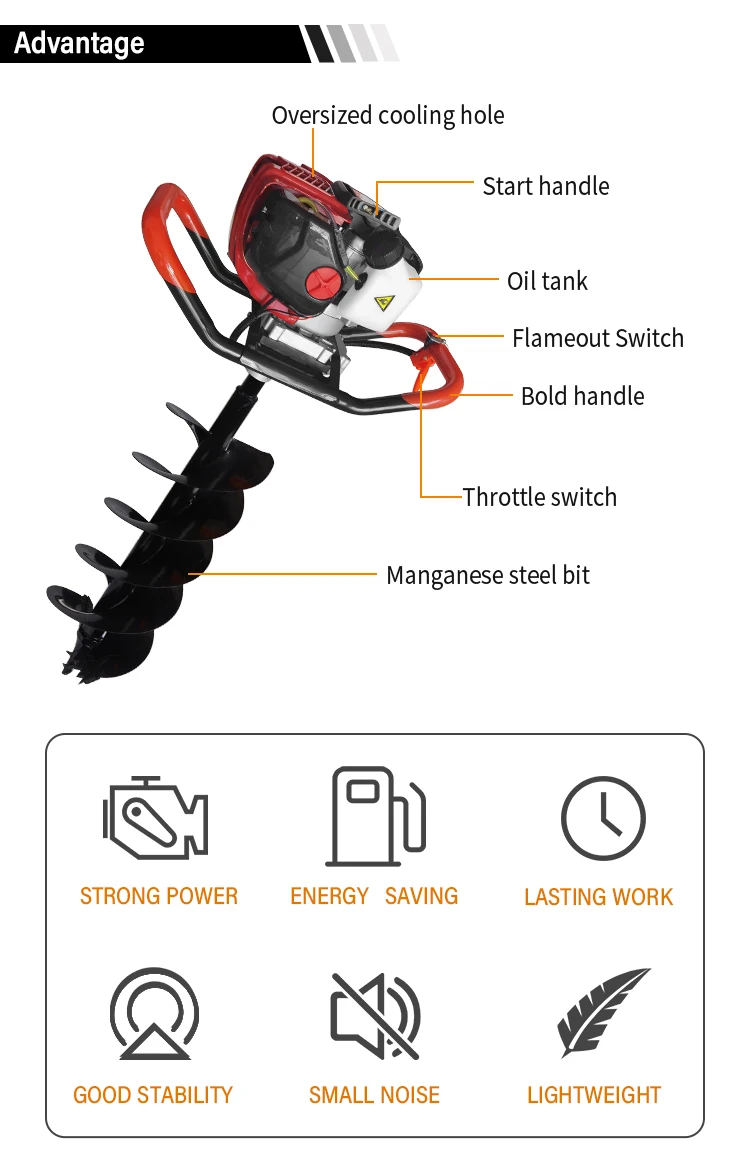 Advantage

Oversized cooling hole
Start handle
Oil tank
Flameout Switch
Bold handle
Throttle switch
Manganese steel bit

STRONG POWER
ENERGY SAVING
LASTING WORK
GOOD STABILITY
SMALL NOISE
LIGHTWEIGHT