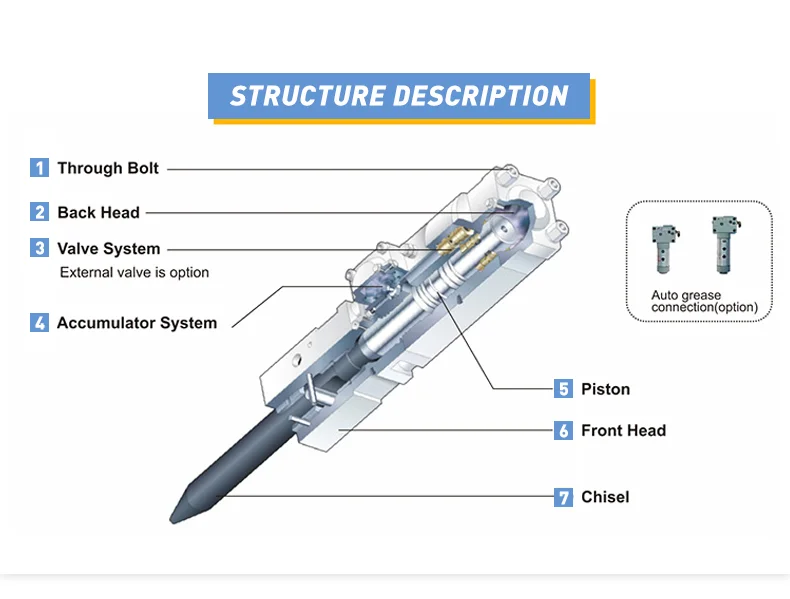 STRUCTURE DESCRIPTION

1 Through Bolt

2 Back Head

3 Valve System
External valve is option

4 Accumulator System

Auto grease connection(option)

5 Piston

6 Front Head

7 Chisel