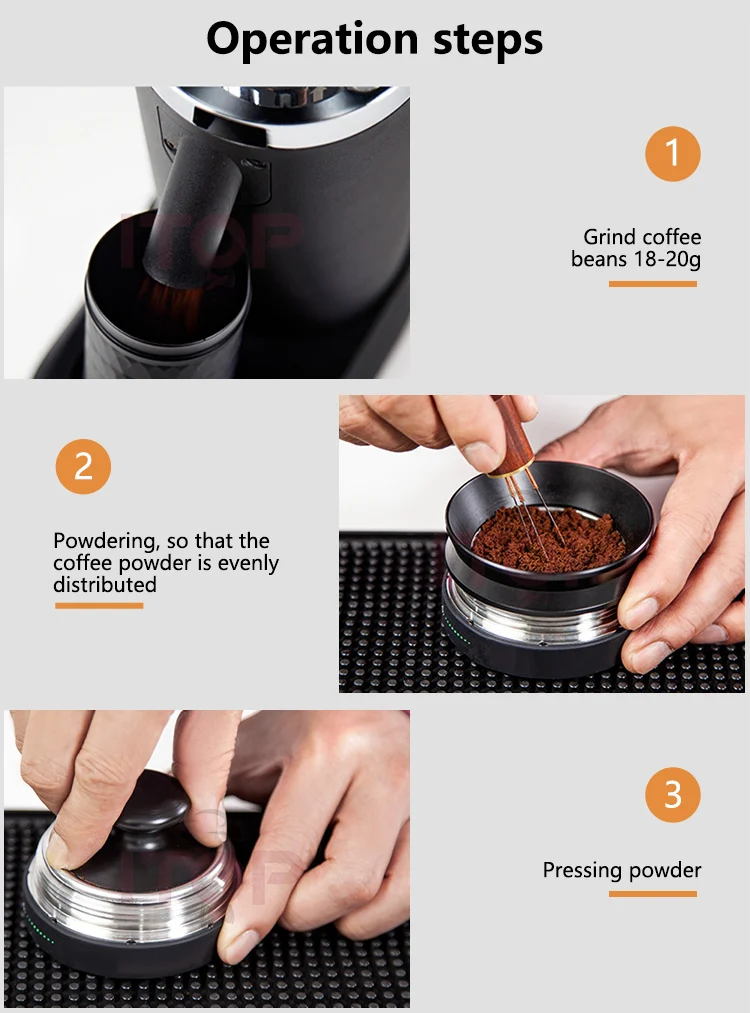 Operation steps

1

Grind coffee beans 18-20g

2

Powdering, so that the coffee powder is evenly distributed

3

Pressing powder

ITOP