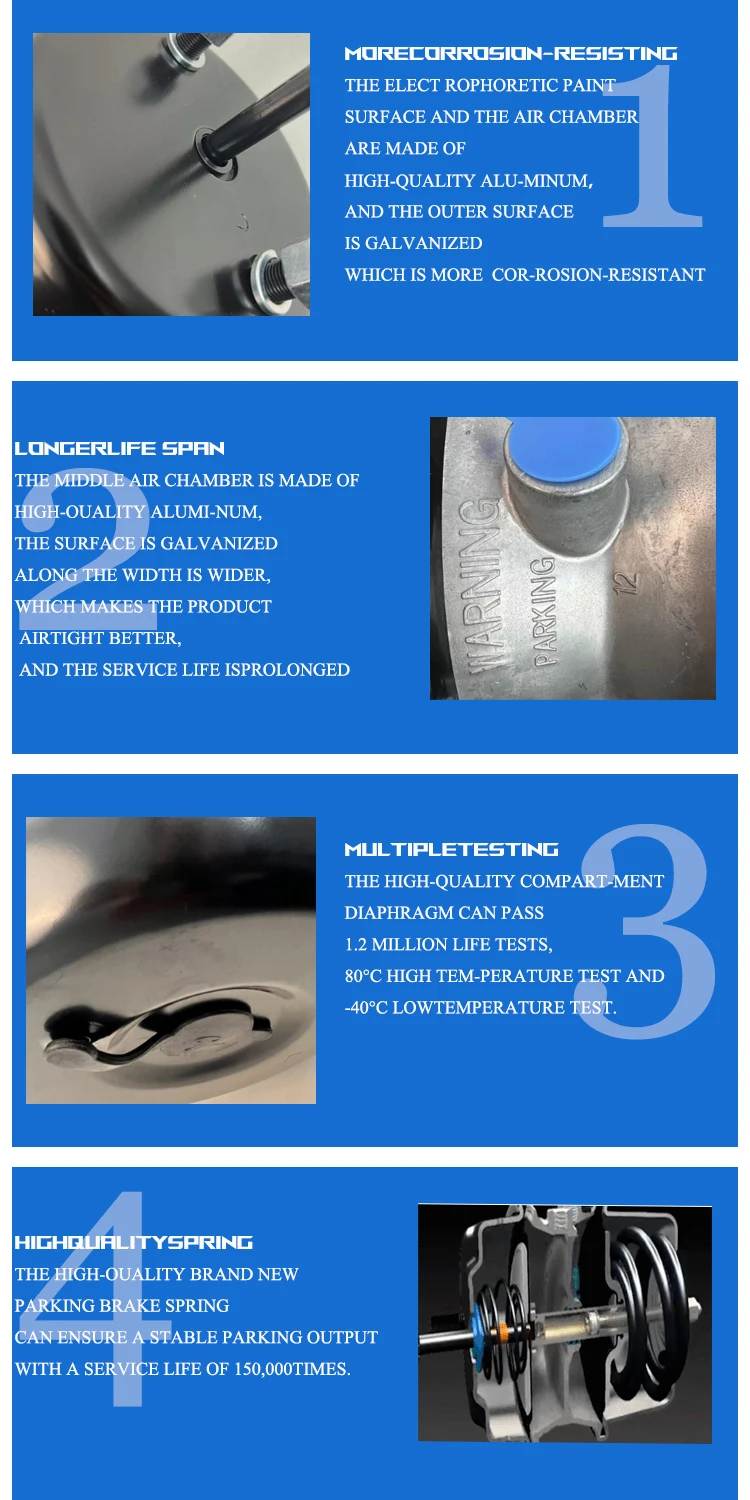 MORECORROSION-RESISTING
THE ELECT ROPHORETIC PAINT SURFACE AND THE AIR CHAMBER ARE MADE OF HIGH-QUALITY ALU-MINUM, AND THE OUTER SURFACE IS GALVANIZED WHICH IS MORE COR-ROSION-RESISTANT

1

LONGERLIFE SPAN
THE MIDDLE AIR CHAMBER IS MADE OF HIGH-OUALITY ALUMI-NUM, THE SURFACE IS GALVANIZED ALONG THE WIDTH IS WIDER, WHICH MAKES THE PRODUCT AIRTIGHT BETTER, AND THE SERVICE LIFE ISPROLONGED

2

WARNING
PARKING
12

MULTIPLETESTING
THE HIGH-QUALITY COMPART-MENT DIAPHRAGM CAN PASS 1.2 MILLION LIFE TESTS, 80°C HIGH TEM-PERATURE TEST AND -40°C LOWTEMPERATURE TEST.

3

HIGHQUALITYSPRING
THE HIGH-OUALITY BRAND NEW PARKING BRAKE SPRING CAN ENSURE A STABLE PARKING OUTPUT WITH A SERVICE LIFE OF 150,000TIMES.

4