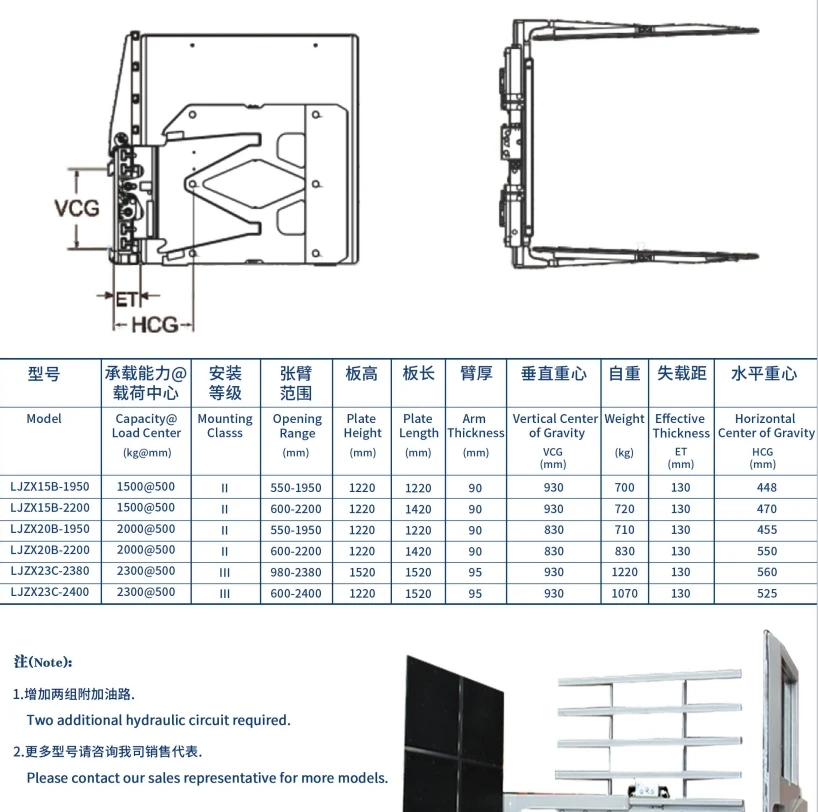 VCG

ET

HCG

| 型号 | 承载能力@载荷中心 | 安装等级 | 张臂范围 | 板高 | 板长 | 臂厚 | 垂直重心 | 自重 | 失载距 | 水平重心 |
|---|---|---|---|---|---|---|---|---|---|---|
| Model | Capacity@ Load Center (kg@mm) | Mounting Classs | Opening Range (mm) | Plate Height (mm) | Plate Length (mm) | Arm Thickness (mm) | Vertical Center of Gravity VCG (mm) | Weight (kg) | Effective Thickness ET (mm) | Horizontal Center of Gravity HCG (mm) |
| LJZX15B-1950 | 1500@500 | II | 550-1950 | 1220 | 1220 | 90 | 930 | 700 | 130 | 448 |
| LJZX15B-2200 | 1500@500 | II | 600-2200 | 1220 | 1420 | 90 | 930 | 720 | 130 | 470 |
| LJZX20B-1950 | 2000@500 | II | 550-1950 | 1220 | 1220 | 90 | 830 | 710 | 130 | 455 |
| LJZX20B-2200 | 2000@500 | II | 600-2200 | 1220 | 1420 | 90 | 830 | 830 | 130 | 550 |
| LJZX23C-2380 | 2300@500 | III | 980-2380 | 1520 | 1520 | 95 | 930 | 1220 | 130 | 560 |
| LJZX23C-2400 | 2300@500 | III | 600-2400 | 1220 | 1520 | 95 | 930 | 1070 | 130 | 525 |

注(Note):

1.增加两组附加油路.
Two additional hydraulic circuit required.

2.更多型号请咨询我司销售代表.
Please contact our sales representative for more models.