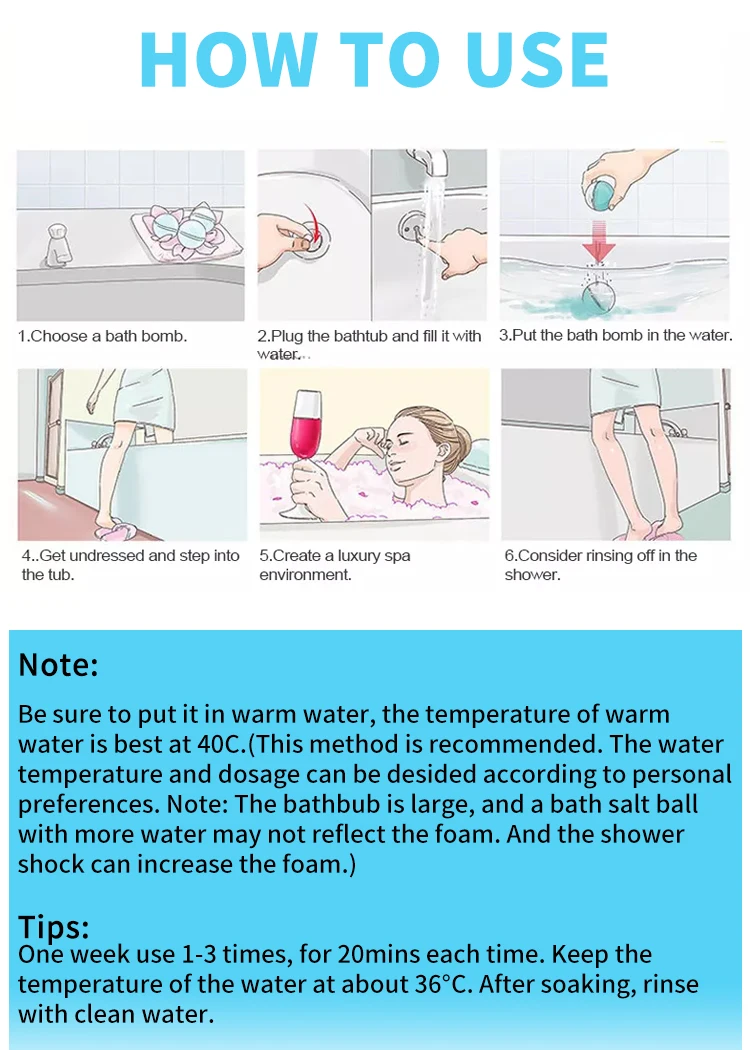 HOW TO USE

1.Choose a bath bomb.

2.Plug the bathtub and fill it with water...

3.Put the bath bomb in the water.

4..Get undressed and step into the tub.

5.Create a luxury spa environment.

6.Consider rinsing off in the shower.

Note:

Be sure to put it in warm water, the temperature of warm water is best at 40C.(This method is recommended. The water temperature and dosage can be desided according to personal preferences. Note: The bathbub is large, and a bath salt ball with more water may not reflect the foam. And the shower shock can increase the foam.)

Tips:
One week use 1-3 times, for 20mins each time. Keep the temperature of the water at about 36°C. After soaking, rinse with clean water.