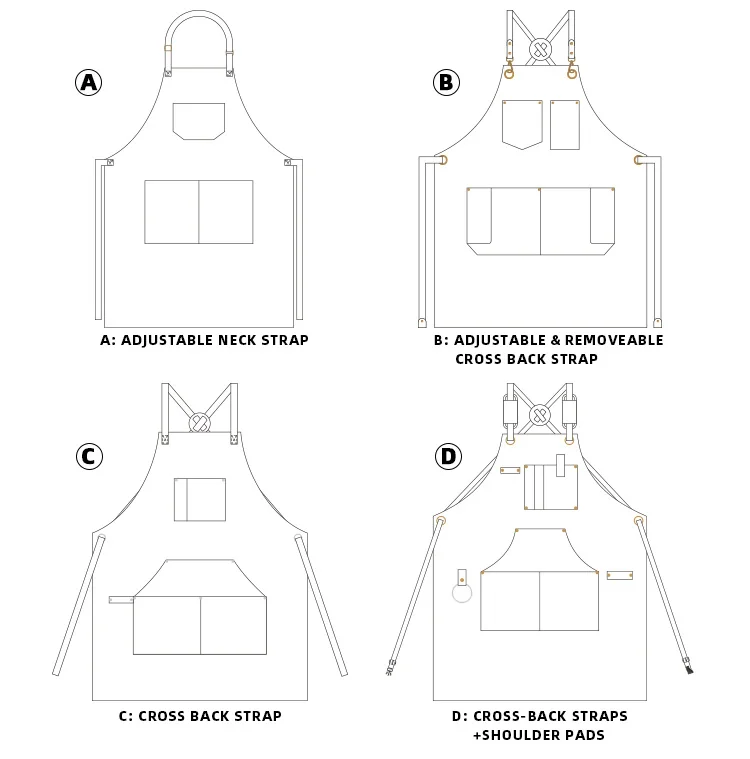 A

A: ADJUSTABLE NECK STRAP

B

B: ADJUSTABLE & REMOVEABLE CROSS BACK STRAP

C

C: CROSS BACK STRAP

D

D: CROSS-BACK STRAPS +SHOULDER PADS