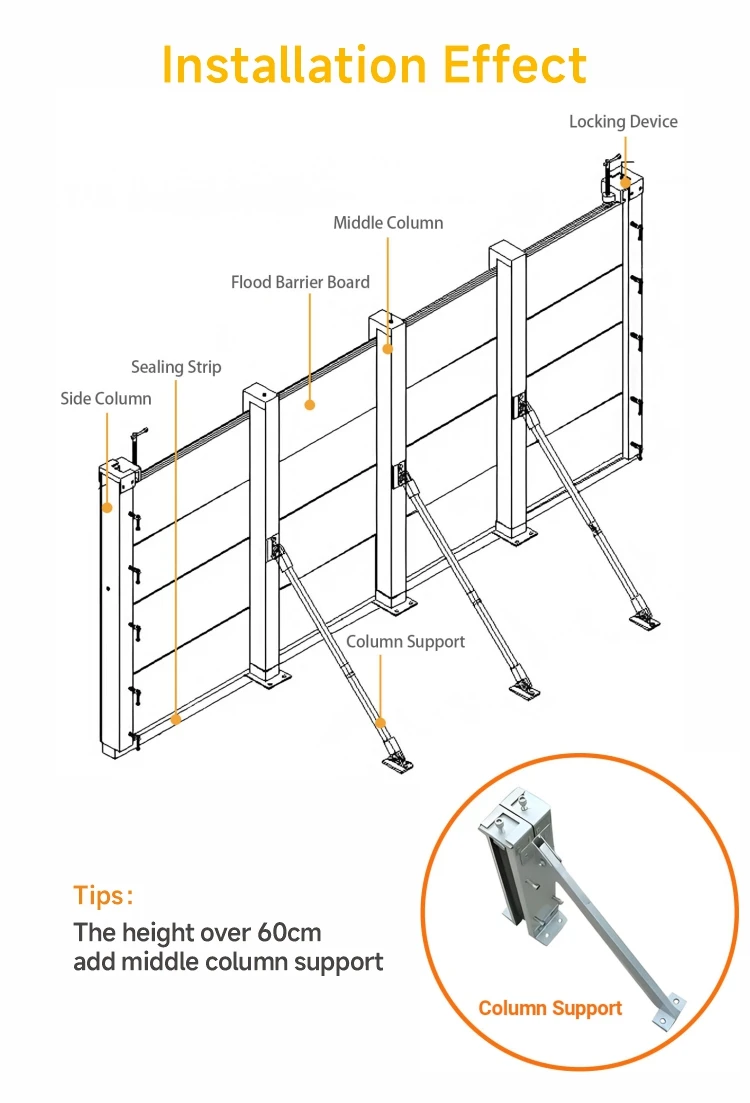 Installation Effect

Locking Device

Middle Column

Flood Barrier Board

Sealing Strip

Side Column

Column Support

Tips:

The height over 60cm add middle column support

Column Support