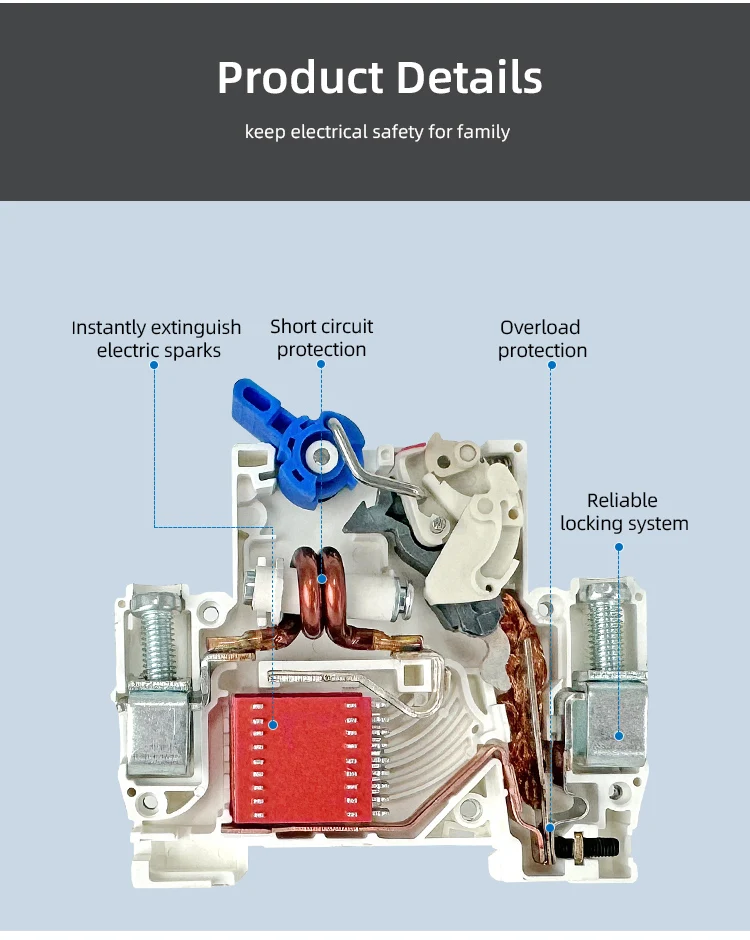 Product Details

keep electrical safety for family

Instantly extinguish electric sparks

Short circuit protection

Overload protection

Reliable locking system