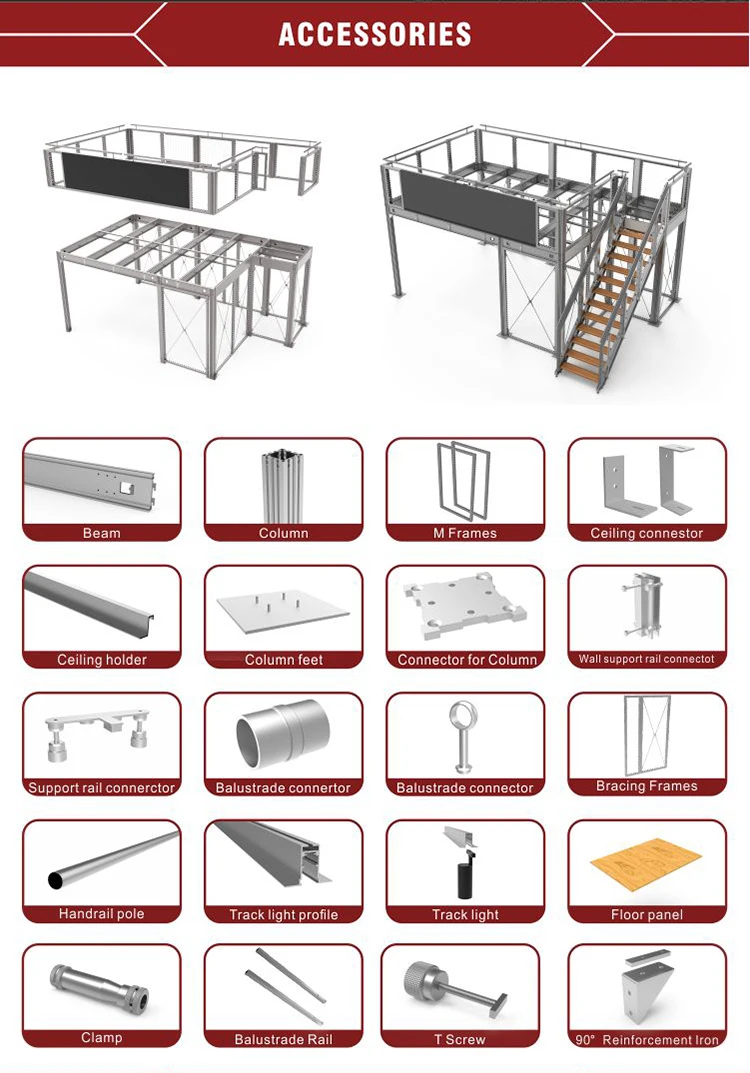 ACCESSORIES

Beam

Column

M Frames

Ceiling connestor

Ceiling holder

Column feet

Connector for Column

Wall support rail connectot

Support rail connerctor

Balustrade connertor

Balustrade connector

Bracing Frames

Handrail pole

Track light profile

Track light

Floor panel

Clamp

Balustrade Rail

T Screw

90° Reinforcement Iron