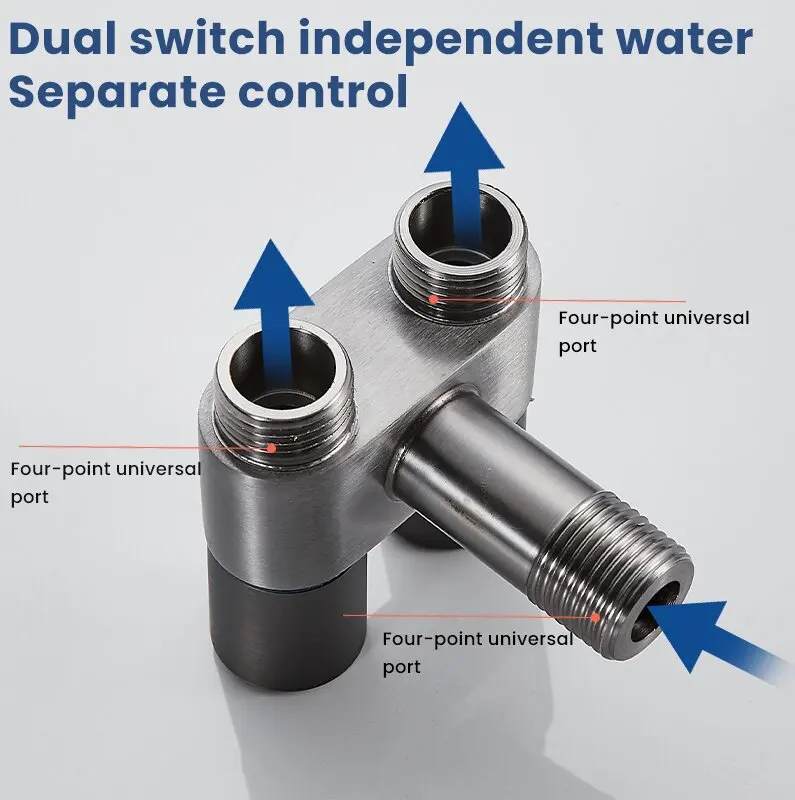 Dual switch independent water Separate control

Four-point universal port

Four-point universal port

Four-point universal port