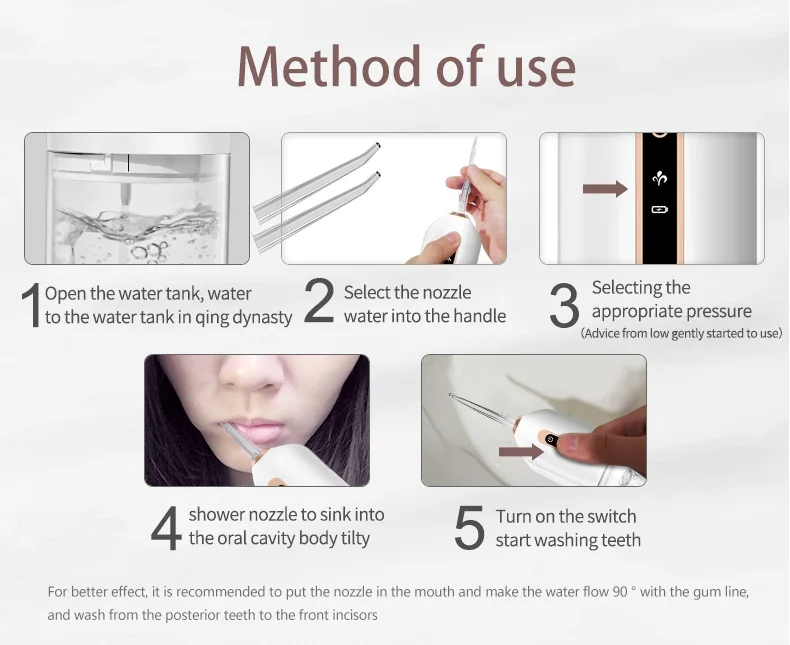 Method of use

1 Open the water tank, water to the water tank in qing dynasty

2 Select the nozzle water into the handle

3 Selecting the appropriate pressure
(Advice from low gently started to use)

4 shower nozzle to sink into the oral cavity body tilty

5 Turn on the switch start washing teeth

For better effect, it is recommended to put the nozzle in the mouth and make the water flow 90 ° with the gum line, and wash from the posterior teeth to the front incisors