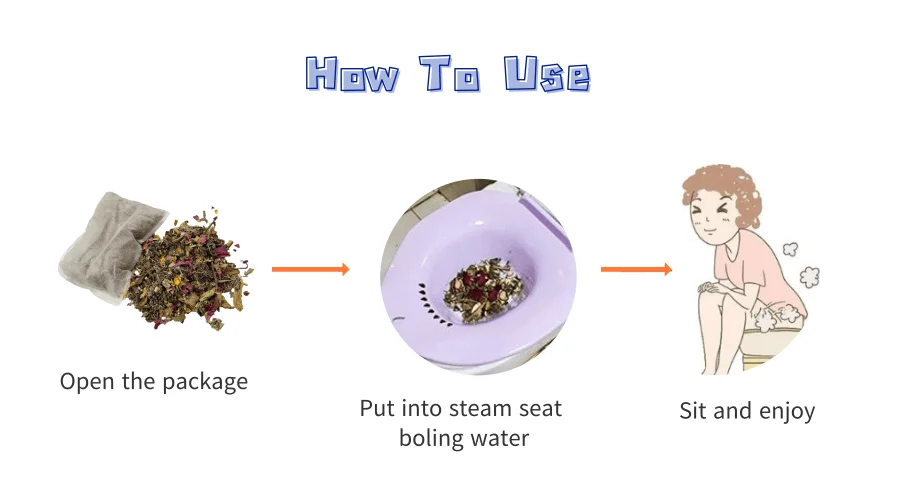 How To Use

Open the package

Put into steam seat boling water

Sit and enjoy