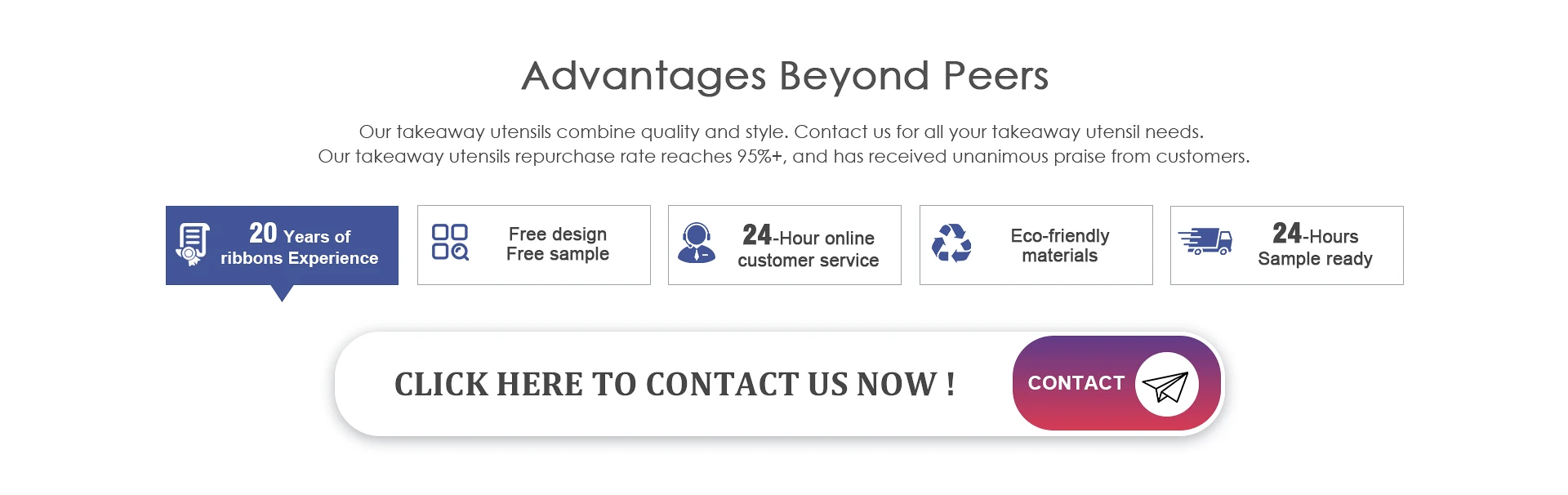 Advantages Beyond Peers

Our takeaway utensils combine quality and style. Contact us for all your takeaway utensil needs.
Our takeaway utensils repurchase rate reaches 95%+, and has received unanimous praise from customers.

20 Years of
ribbons Experience

Free design
Free sample

24-Hour online
customer service

Eco-friendly
materials

24-Hours
Sample ready

CLICK HERE TO CONTACT US NOW !

CONTACT