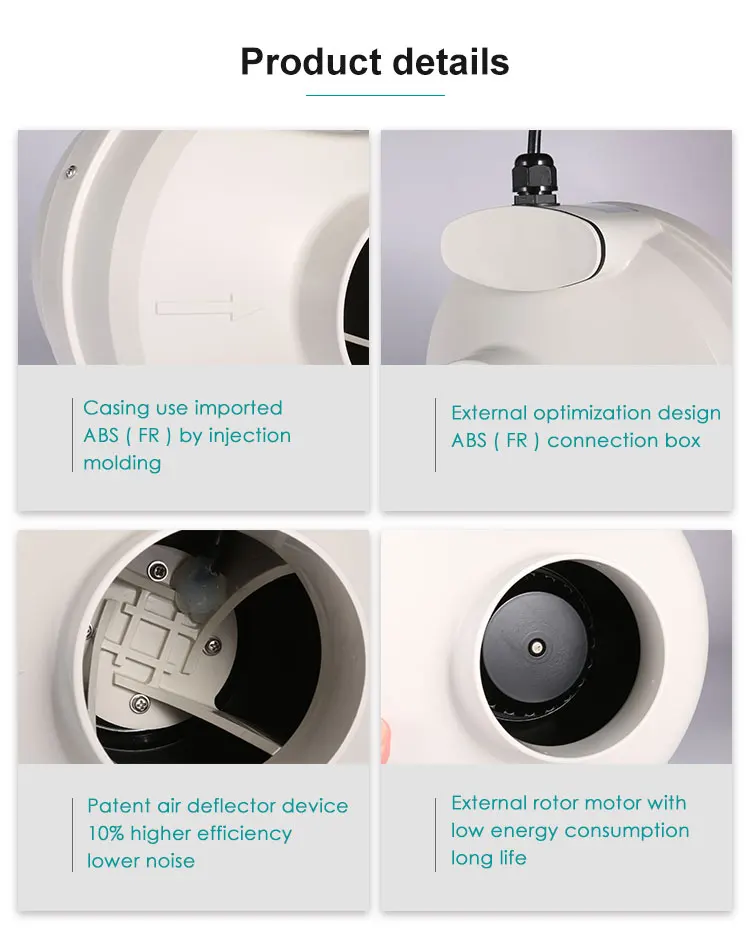 Product details

Casing use imported ABS ( FR ) by injection molding

External optimization design ABS ( FR ) connection box

Patent air deflector device 10% higher efficiency lower noise

External rotor motor with low energy consumption long life