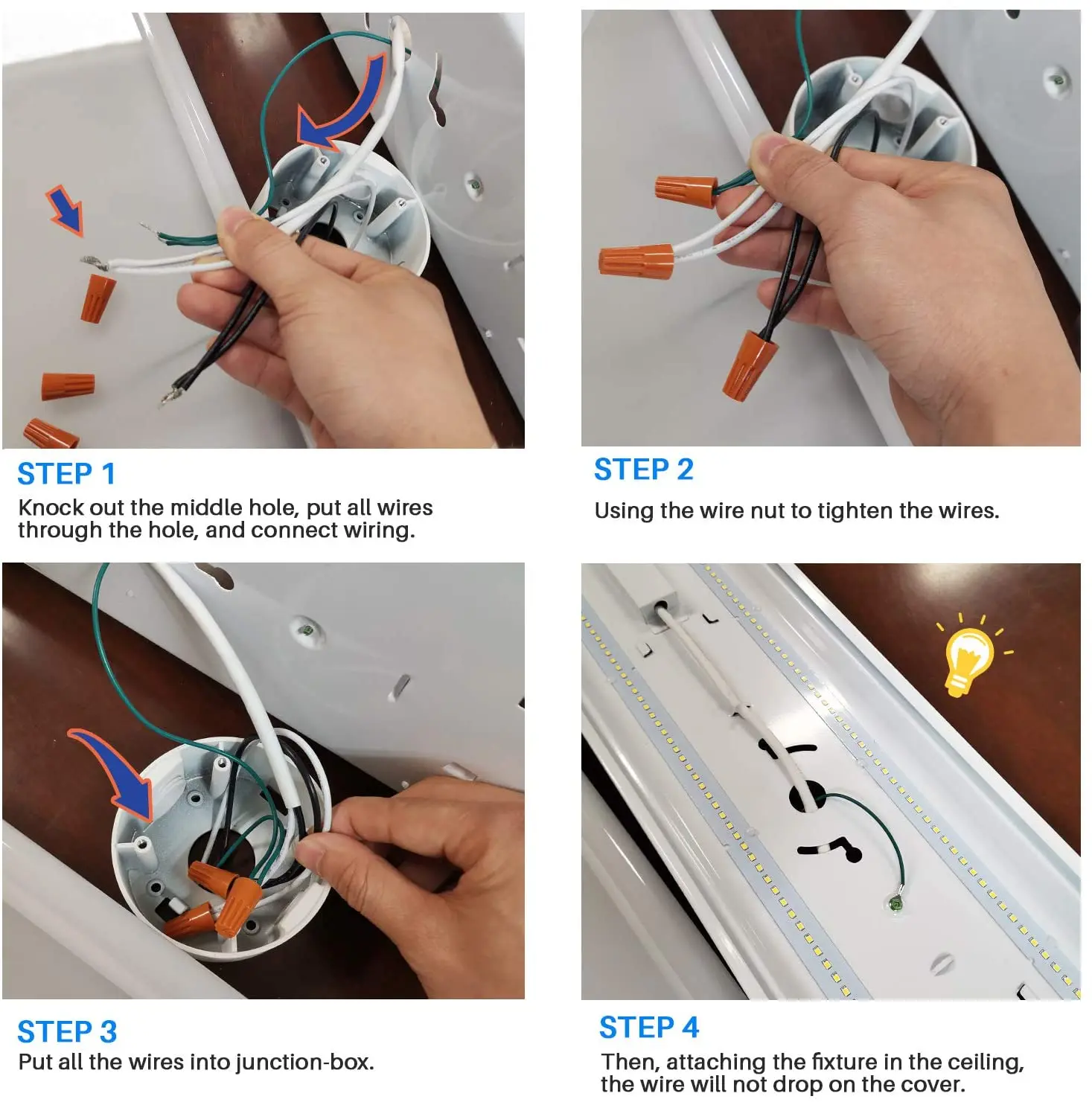 STEP 1
Knock out the middle hole, put all wires through the hole, and connect wiring.

STEP 2
Using the wire nut to tighten the wires.

STEP 3
Put all the wires into junction-box.

STEP 4
Then, attaching the fixture in the ceiling, the wire will not drop on the cover.