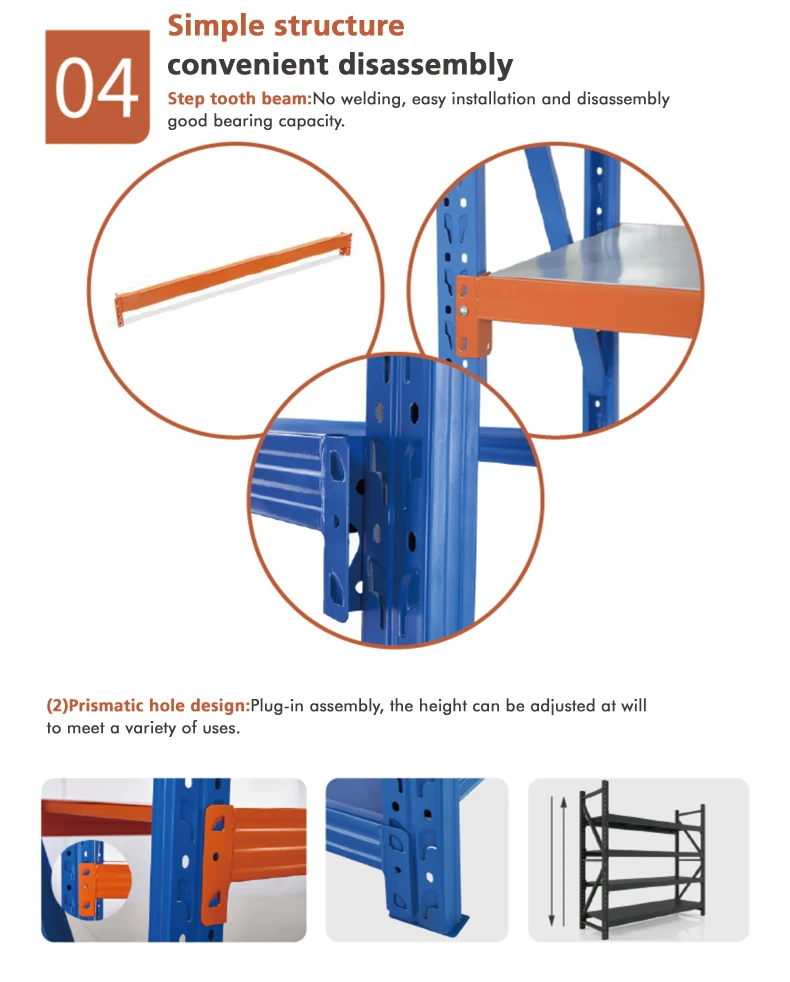 04

Simple structure
convenient disassembly

Step tooth beam:No welding, easy installation and disassembly good bearing capacity.

(2)Prismatic hole design:Plug-in assembly, the height can be adjusted at will to meet a variety of uses.