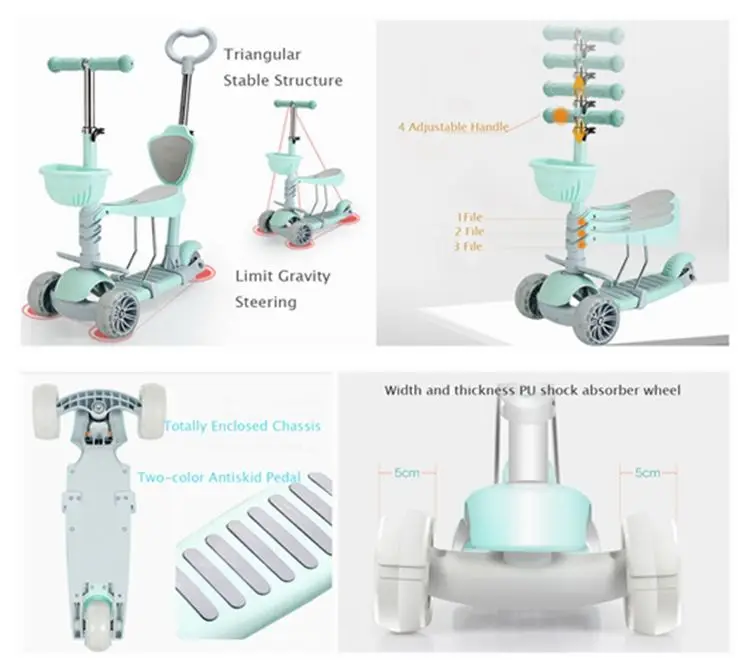 Triangular Stable Structure

Limit Gravity Steering

4 Adjustable Handle

1File
2 File
3 File

Totally Enclosed Chassis

Two-color Antiskid Pedal

Width and thickness PU shock absorber wheel

5cm

5cm