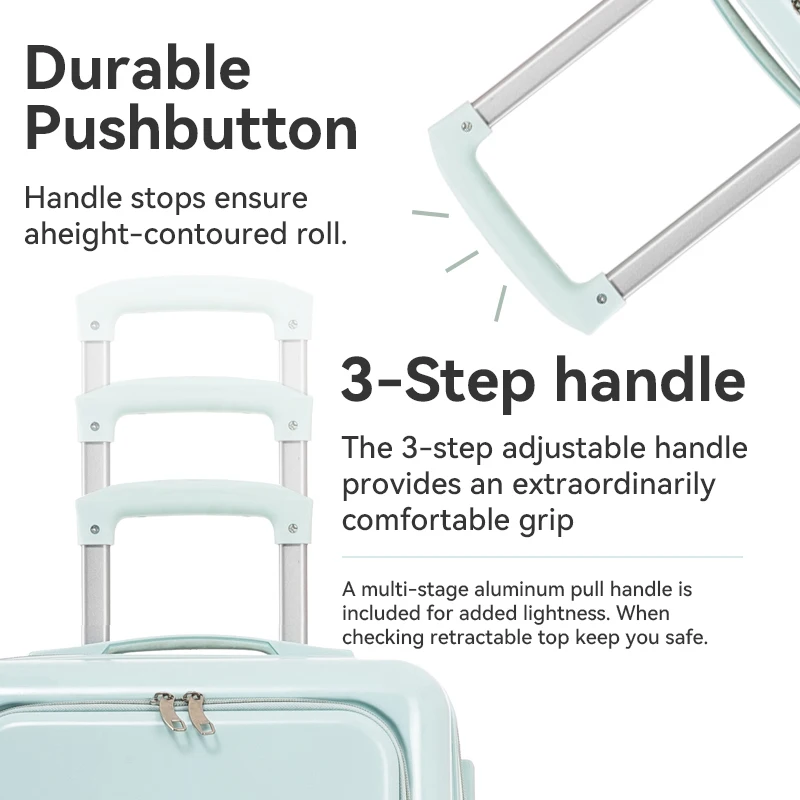 Durable Pushbutton

Handle stops ensure aheight-contoured roll.

3-Step handle

The 3-step adjustable handle provides an extraordinarily comfortable grip

A multi-stage aluminum pull handle is included for added lightness. When checking retractable top keep you safe.