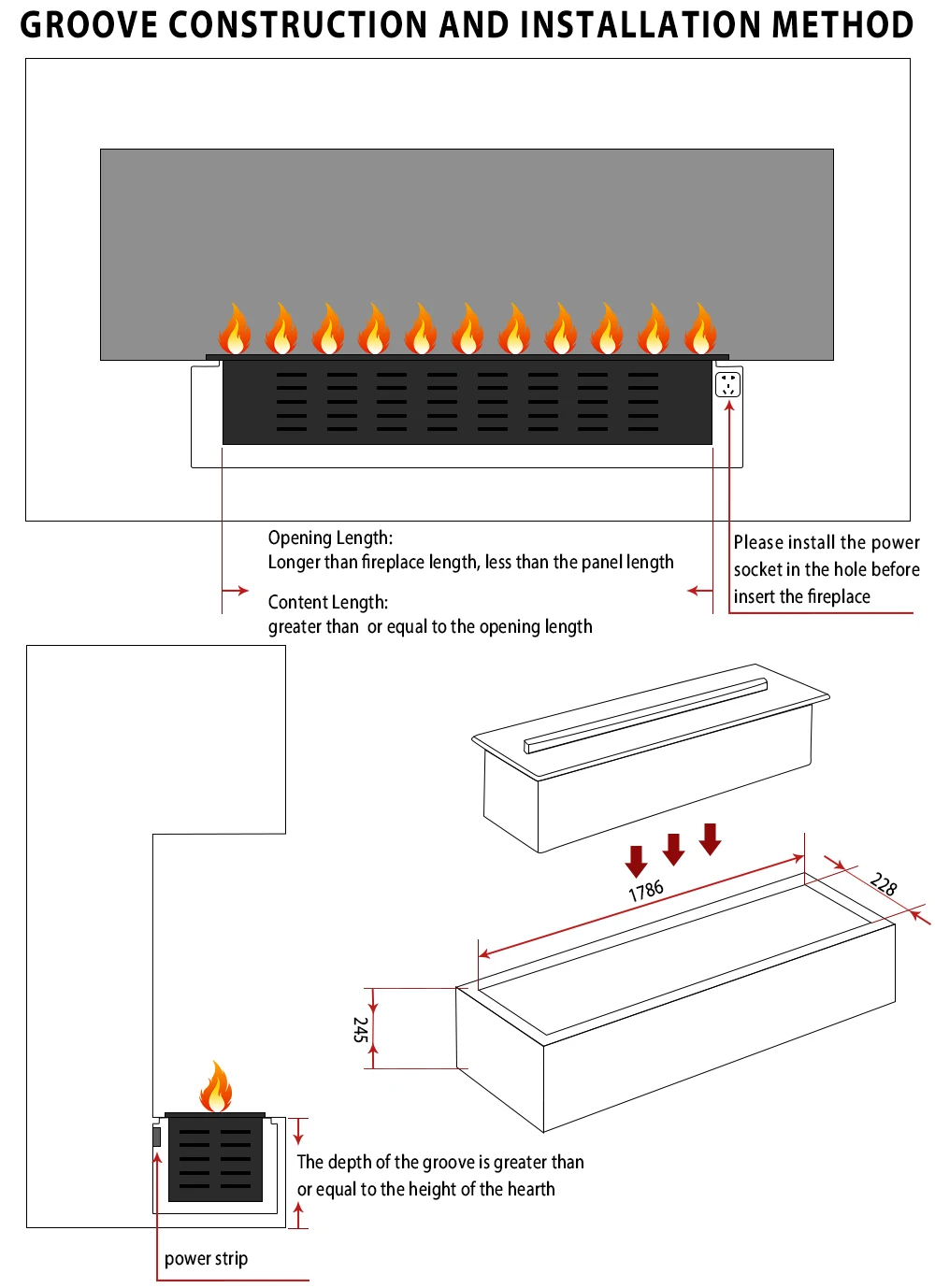 GROOVE CONSTRUCTION AND INSTALLATION METHOD

Opening Length:
Longer than fireplace length, less than the panel length

Content Length:
greater than or equal to the opening length

Please install the power socket in the hole before insert the fireplace

1786

228

245

The depth of the groove is greater than or equal to the height of the hearth

power strip