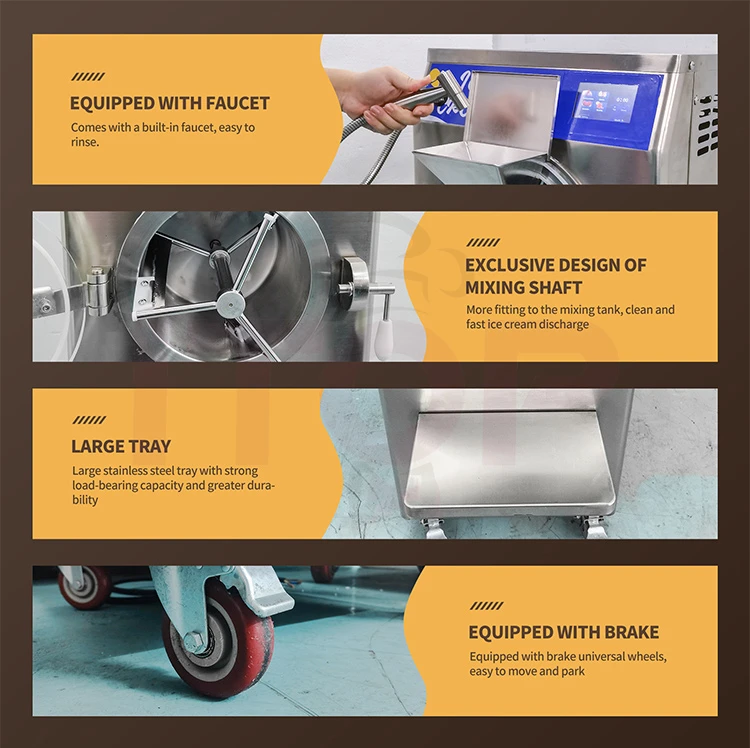 EQUIPPED WITH FAUCET

Comes with a built-in faucet, easy to rinse.

EXCLUSIVE DESIGN OF MIXING SHAFT

More fitting to the mixing tank, clean and fast ice cream discharge

LARGE TRAY

Large stainless steel tray with strong load-bearing capacity and greater durability

EQUIPPED WITH BRAKE

Equipped with brake universal wheels, easy to move and park