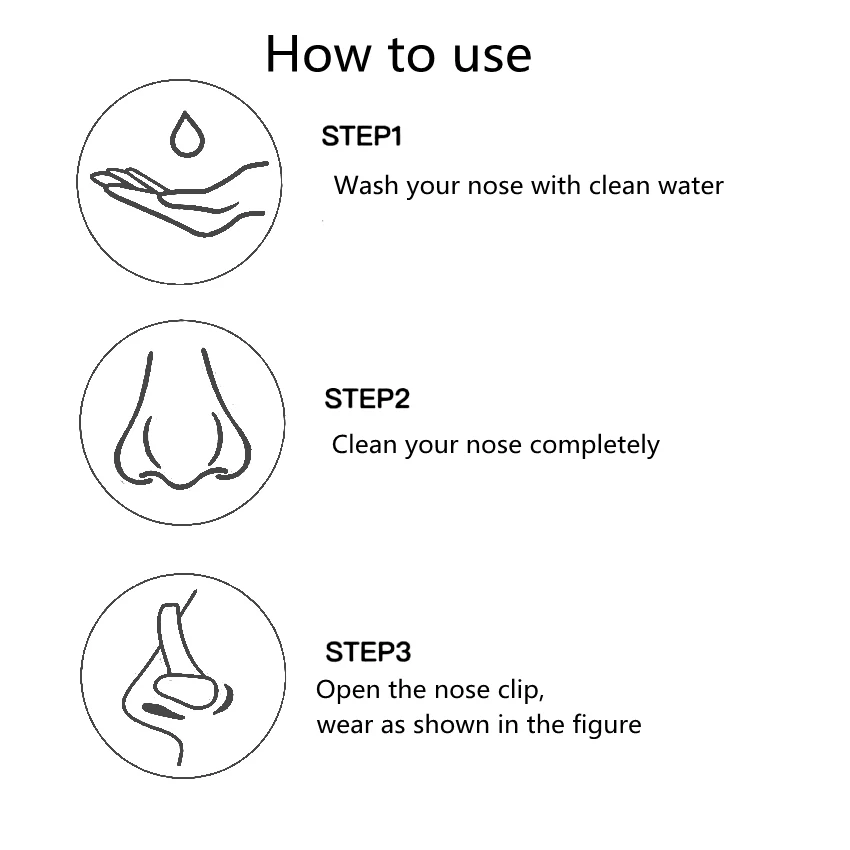 How to use

STEP1

Wash your nose with clean water

STEP2

Clean your nose completely

STEP3

Open the nose clip,
wear as shown in the figure