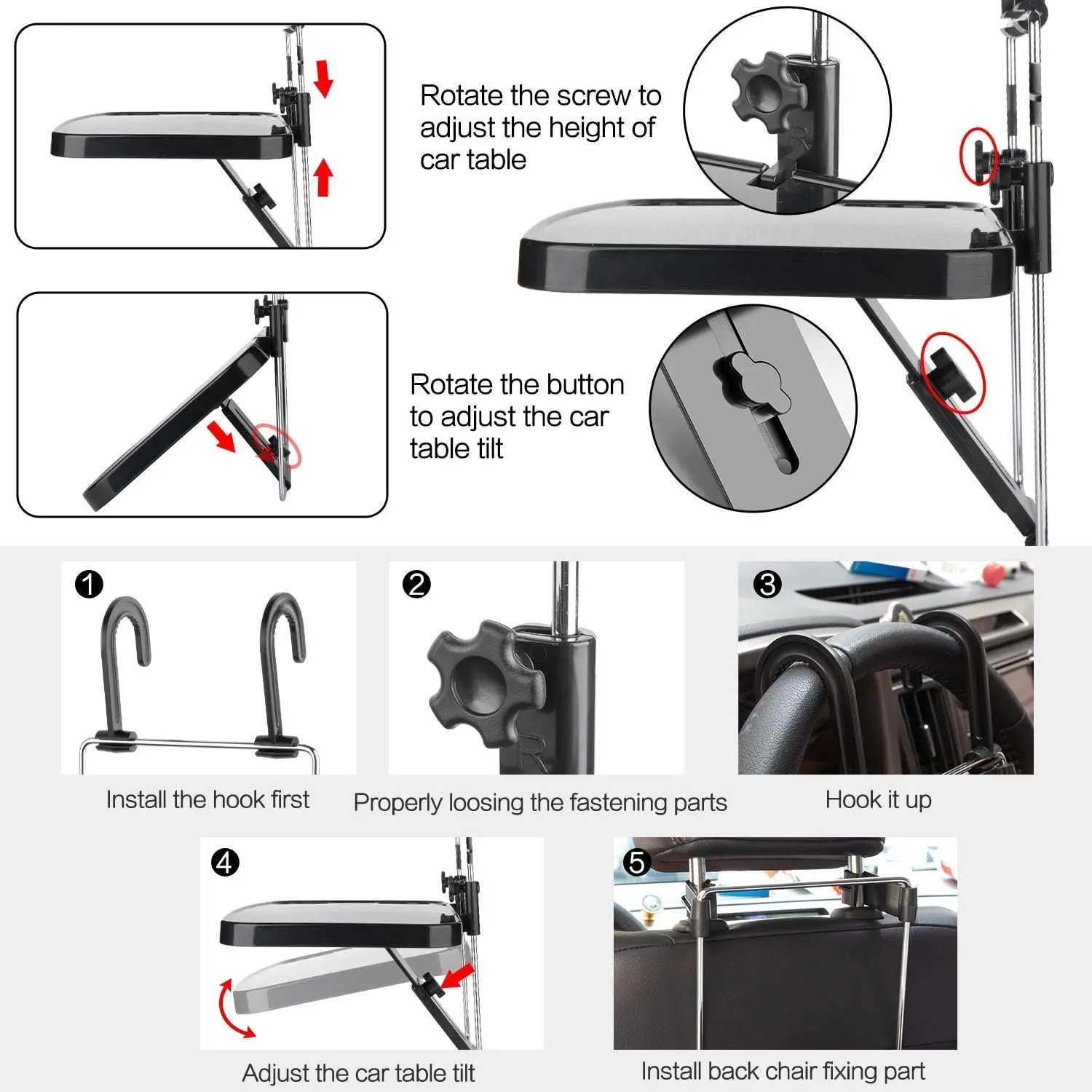 Rotate the screw to adjust the height of car table

Rotate the button to adjust the car table tilt

1
Install the hook first

2
Properly loosing the fastening parts

3
Hook it up

4
Adjust the car table tilt

5
Install back chair fixing part