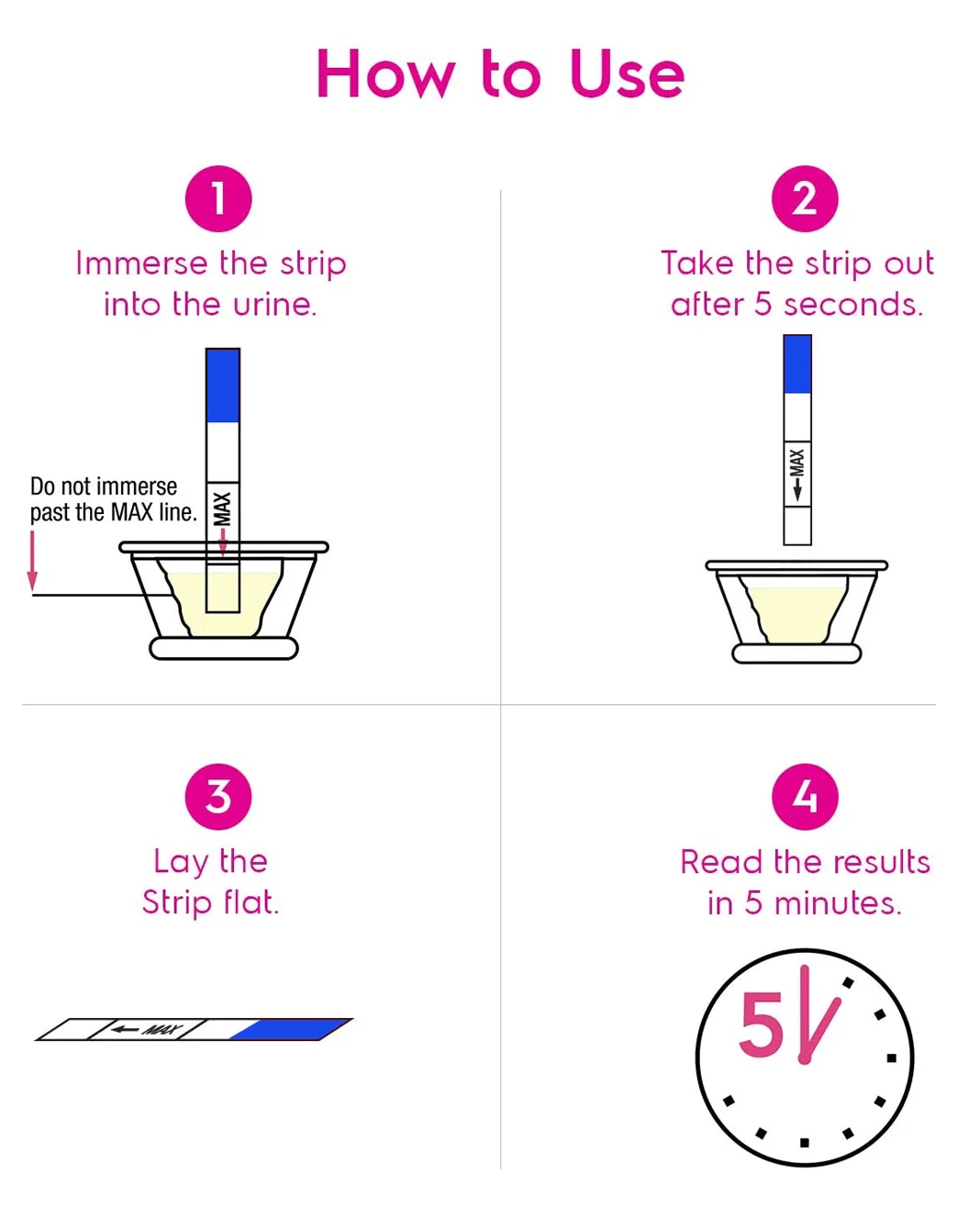 How to Use

1
Immerse the strip into the urine.

Do not immerse past the MAX line.

MAX

2
Take the strip out after 5 seconds.

MAX

3
Lay the Strip flat.

MAX

4
Read the results in 5 minutes.

5