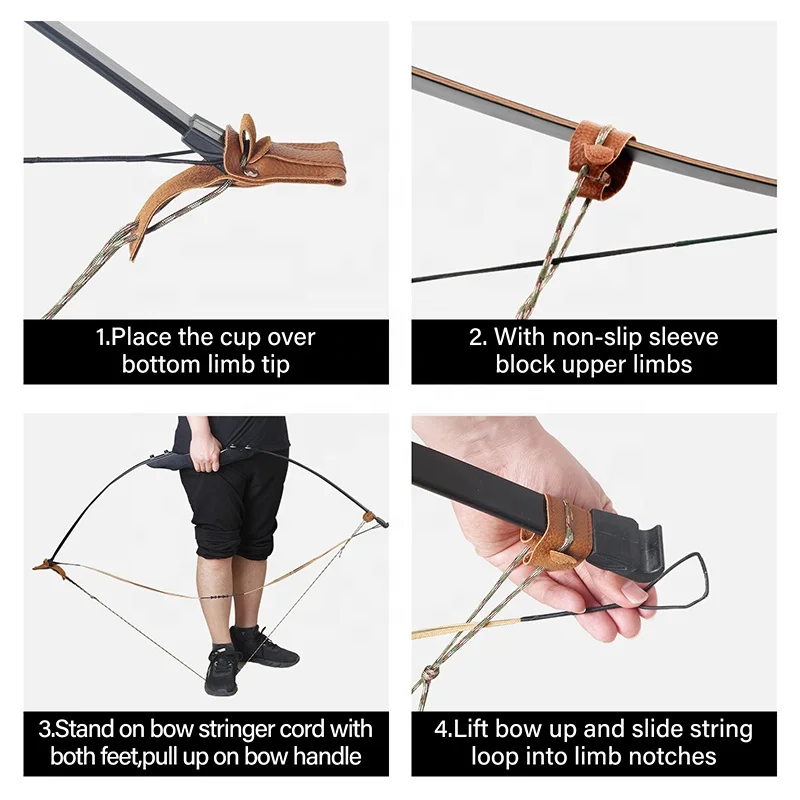 1.Place the cup over bottom limb tip

2. With non-slip sleeve block upper limbs

3.Stand on bow stringer cord with both feet,pull up on bow handle

4.Lift bow up and slide string loop into limb notches