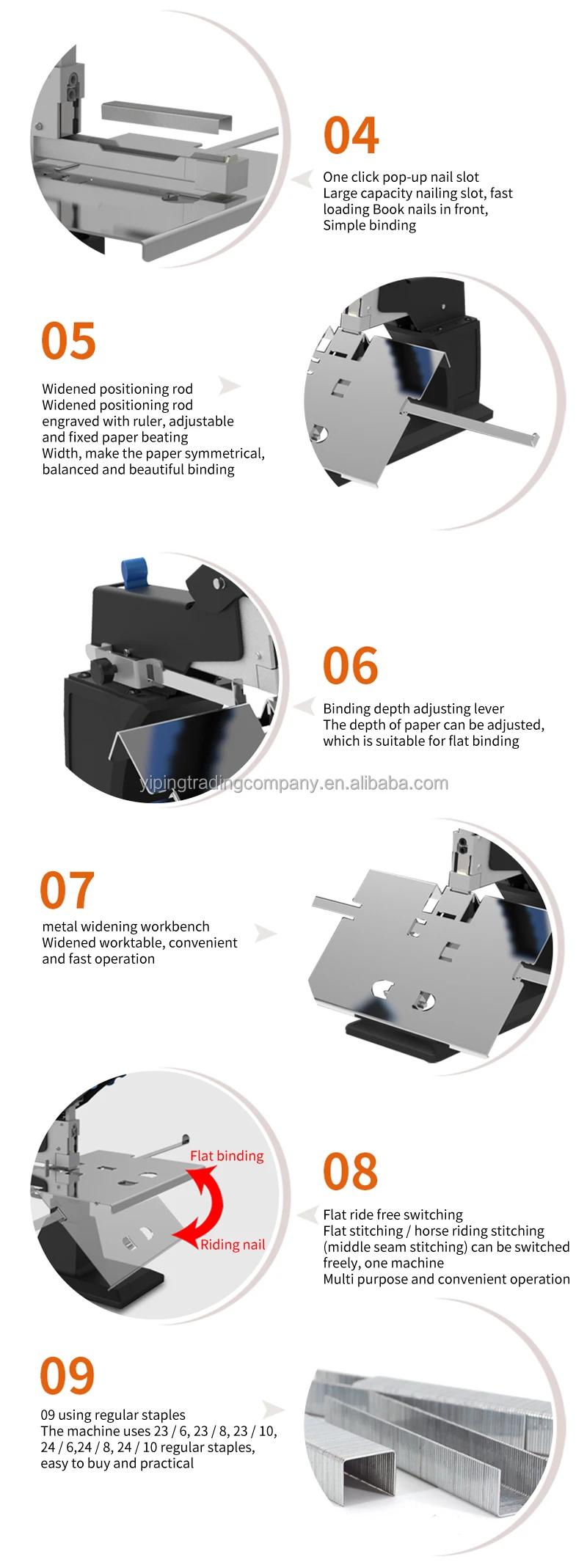 04

One click pop-up nail slot
Large capacity nailing slot, fast loading Book nails in front,
Simple binding

05

Widened positioning rod
Widened positioning rod engraved with ruler, adjustable and fixed paper beating
Width, make the paper symmetrical, balanced and beautiful binding

06

Binding depth adjusting lever
The depth of paper can be adjusted, which is suitable for flat binding

yipingtradingcompany.en.alibaba.com

07

metal widening workbench
Widened worktable, convenient and fast operation

Flat binding

Riding nail

08

Flat ride free switching
Flat stitching / horse riding stitching (middle seam stitching) can be switched freely, one machine
Multi purpose and convenient operation

09

09 using regular staples
The machine uses 23 / 6, 23 / 8, 23 / 10, 24 / 6,24 / 8, 24 / 10 regular staples, easy to buy and practical