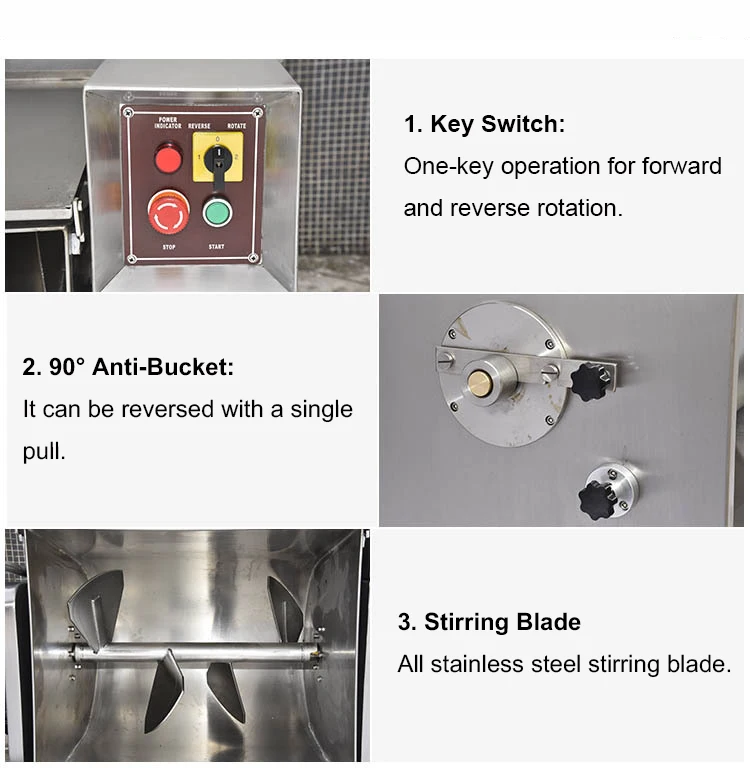 POWER INDICATOR REVERSE ROTATE

0

1 2

STOP START

1. Key Switch:

One-key operation for forward and reverse rotation.

2. 90° Anti-Bucket:

It can be reversed with a single pull.

3. Stirring Blade

All stainless steel stirring blade.