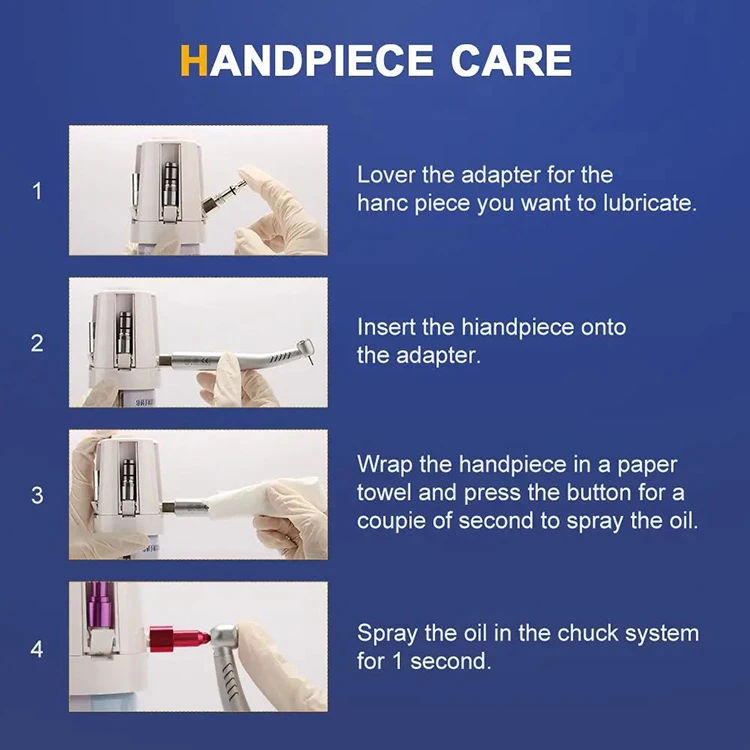 HANDPIECE CARE

1

Lover the adapter for the hanc piece you want to lubricate.

2

Insert the hiandpiece onto the adapter.

3

Wrap the handpiece in a paper towel and press the button for a coupie of second to spray the oil.

4

Spray the oil in the chuck system for 1 second.