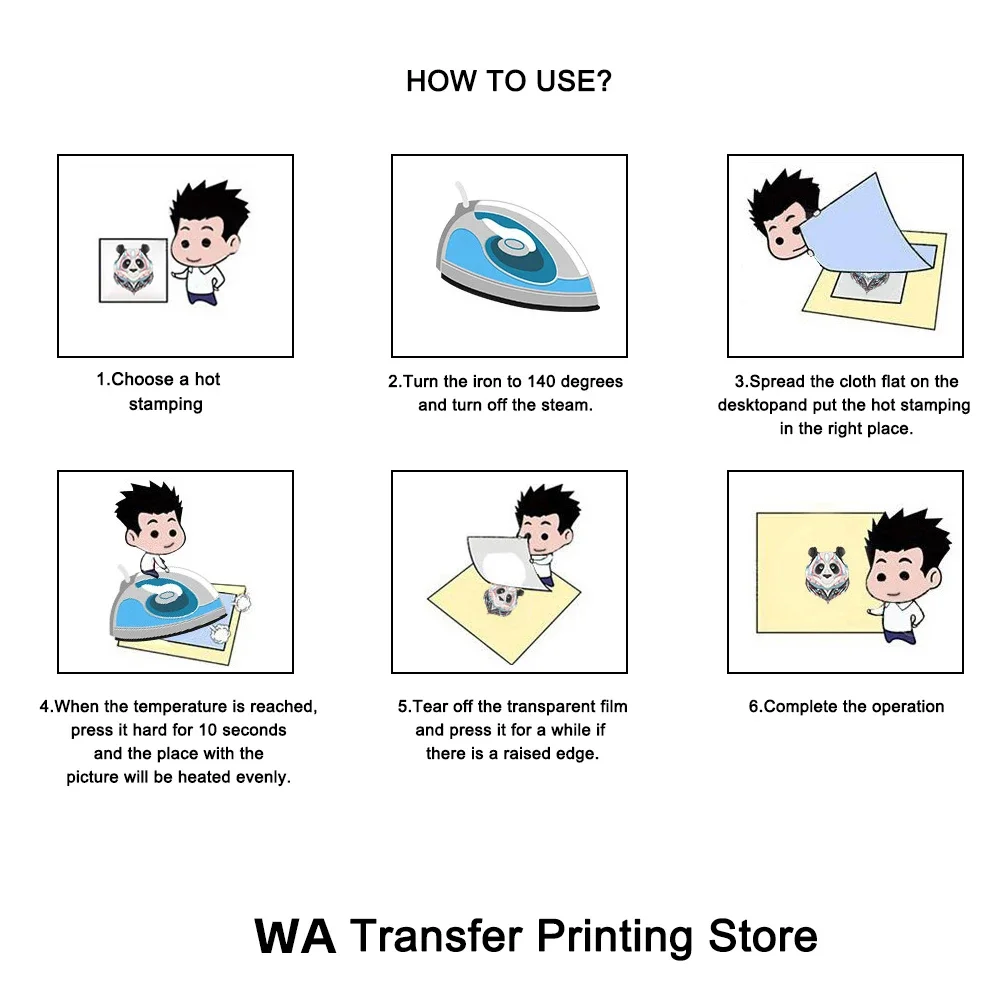 HOW TO USE?

1.Choose a hot stamping

2.Turn the iron to 140 degrees and turn off the steam.

3.Spread the cloth flat on the desktopand put the hot stamping in the right place.

4.When the temperature is reached, press it hard for 10 seconds and the place with the picture will be heated evenly.

5.Tear off the transparent film and press it for a while if there is a raised edge.

6.Complete the operation

WA Transfer Printing Store