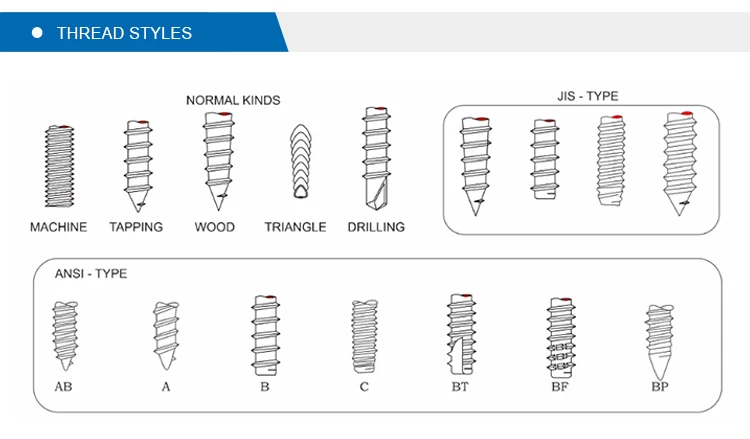 THREAD STYLES

NORMAL KINDS

MACHINE TAPPING WOOD TRIANGLE DRILLING

JIS - TYPE

ANSI - TYPE

AB A B C BT BF BP