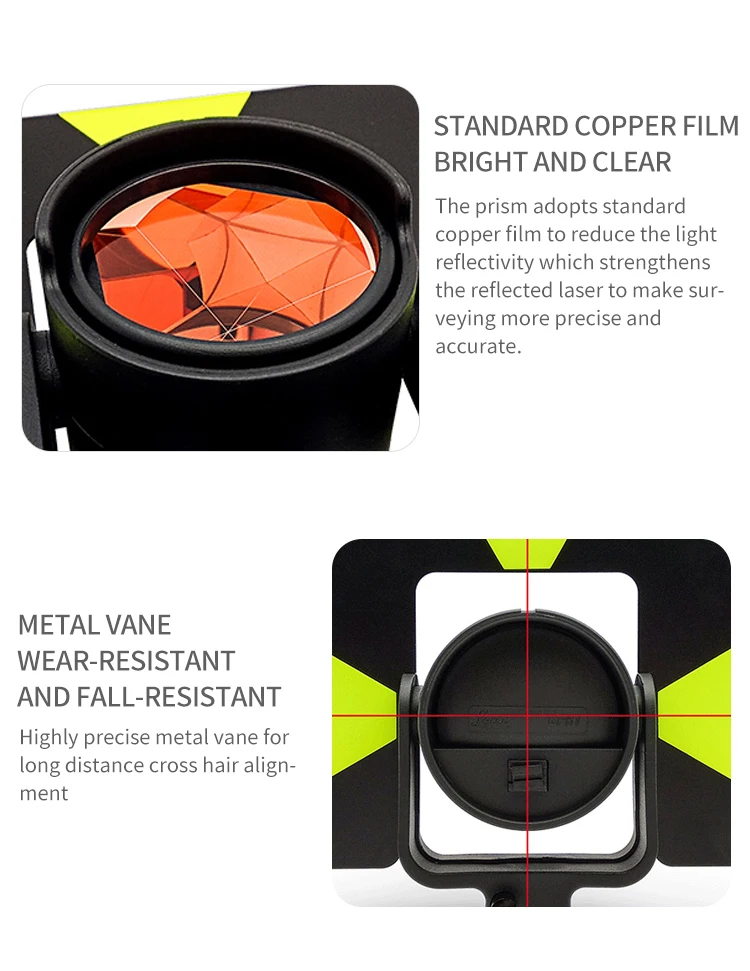 STANDARD COPPER FILM
BRIGHT AND CLEAR

The prism adopts standard copper film to reduce the light reflectivity which strengthens the reflected laser to make surveying more precise and accurate.

METAL VANE
WEAR-RESISTANT
AND FALL-RESISTANT

Highly precise metal vane for long distance cross hair alignment