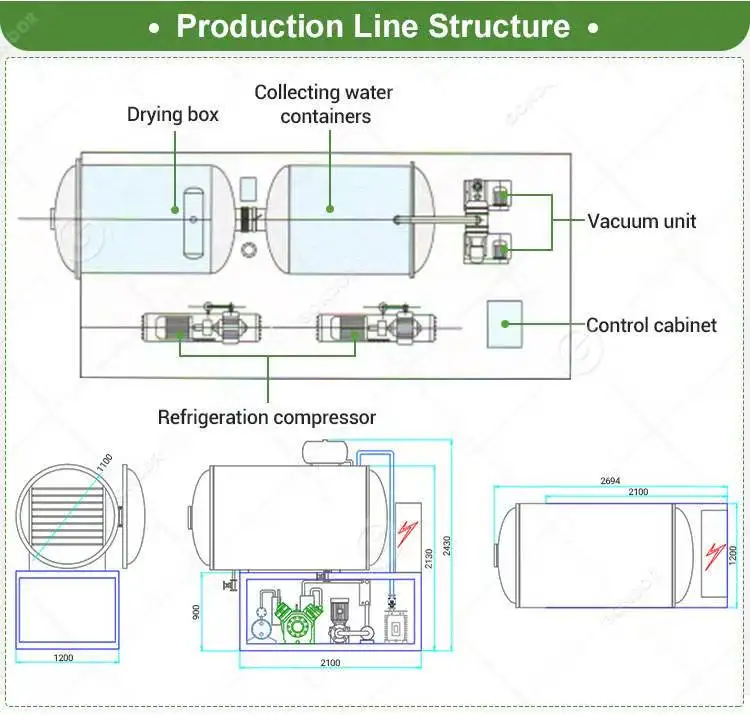 • Production Line Structure •

Drying box

Collecting water containers

Vacuum unit

Control cabinet

Refrigeration compressor

1100

1200

900

2130

2430

2100

2694

2100

1200