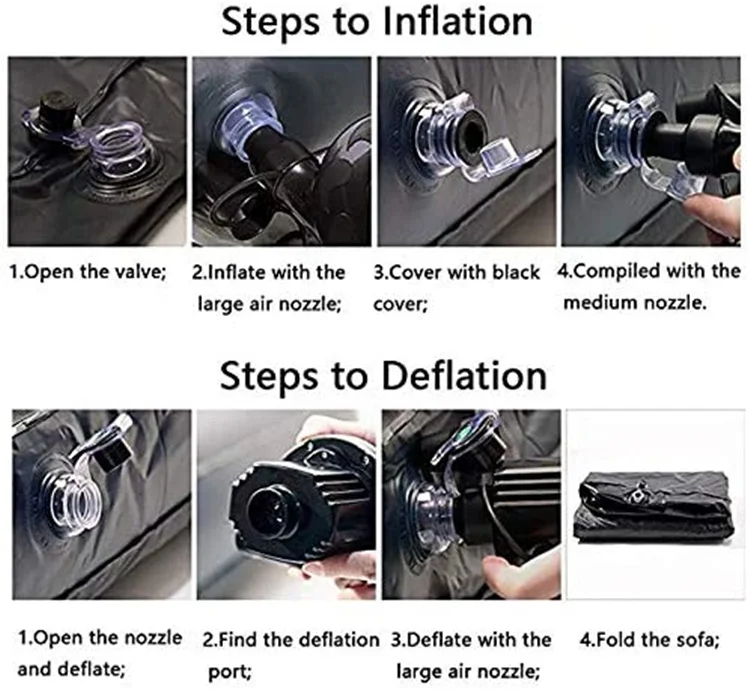 Steps to Inflation

1.Open the valve;

2.Inflate with the large air nozzle;

3.Cover with black cover;

4.Compiled with the medium nozzle.

Steps to Deflation

1.Open the nozzle and deflate;

2.Find the deflation port;

3.Deflate with the large air nozzle;

4.Fold the sofa;