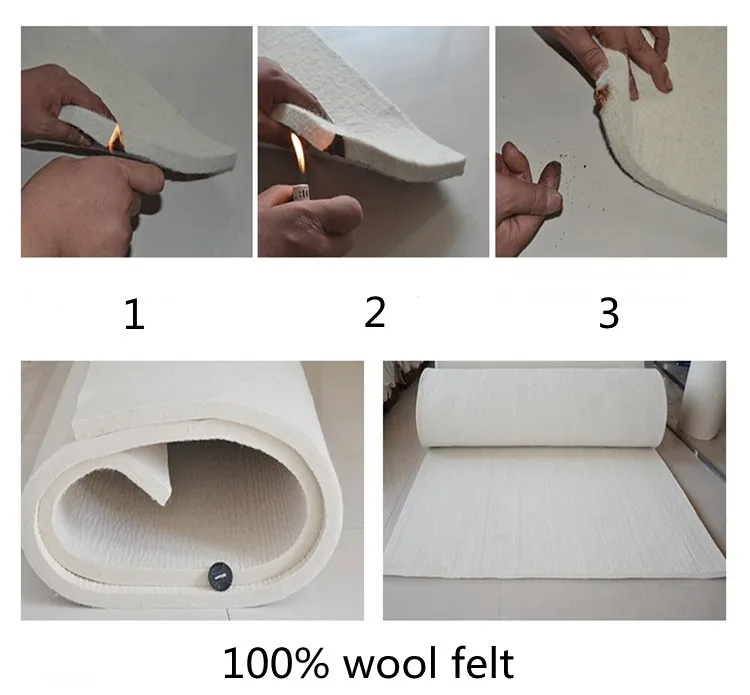 1

2

3

100% wool felt